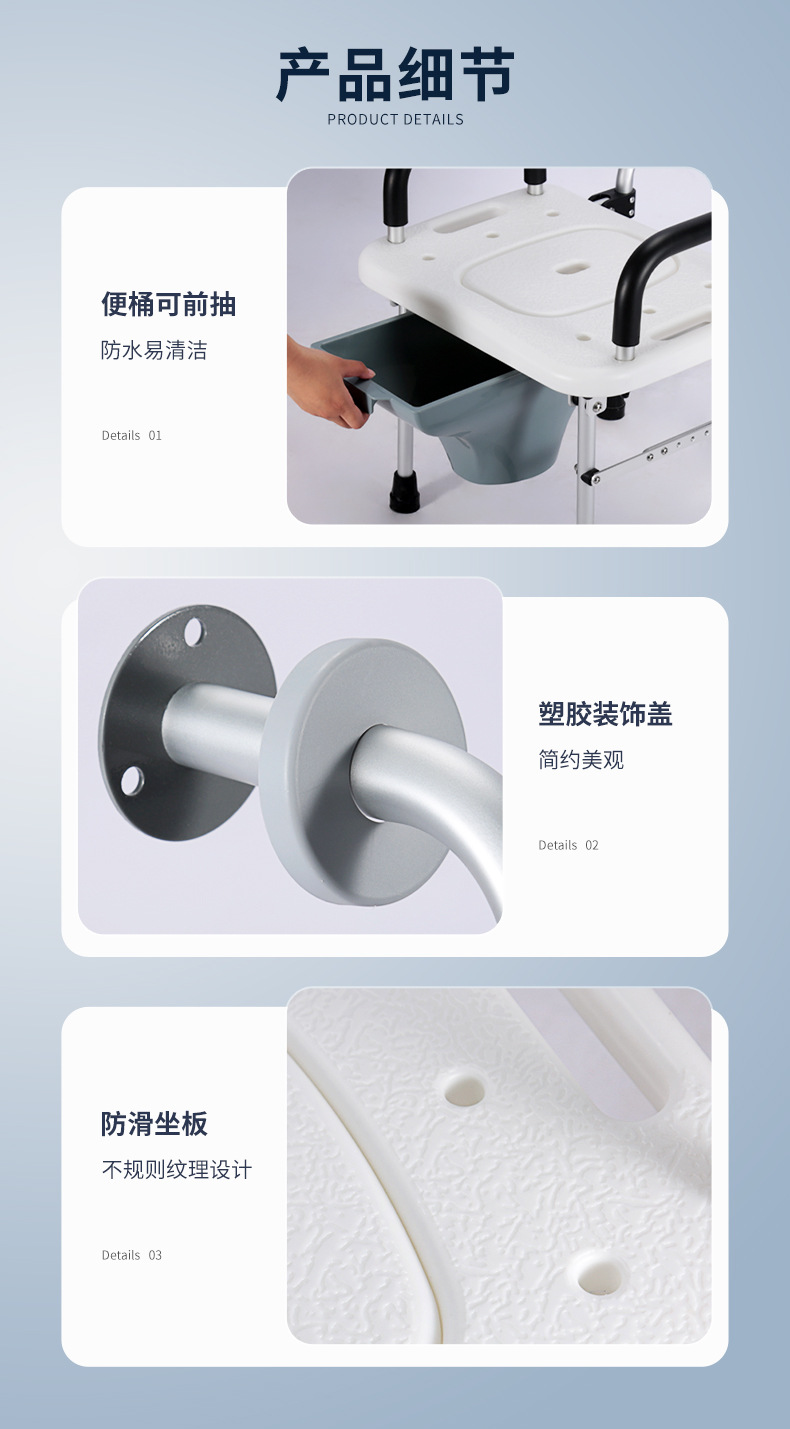 产品细节
PRODUCT DETAILS

便桶可前抽
防水易清洁
Details 01

塑胶装饰盖
简约美观
Details 02

防滑坐板
不规则纹理设计
Details 03