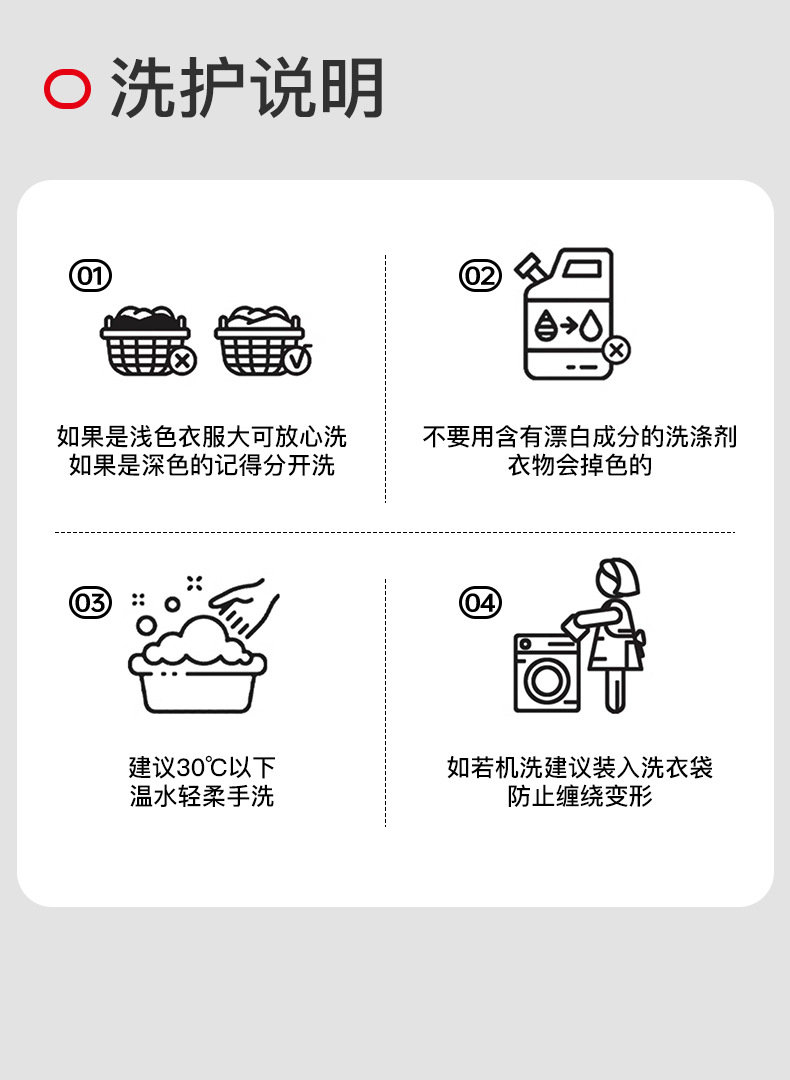 洗护说明

01

如果是浅色衣服大可放心洗
如果是深色的记得分开洗

02

不要用含有漂白成分的洗涤剂
衣物会掉色的

03

建议30℃以下
温水轻柔手洗

04

如若机洗建议装入洗衣袋
防止缠绕变形