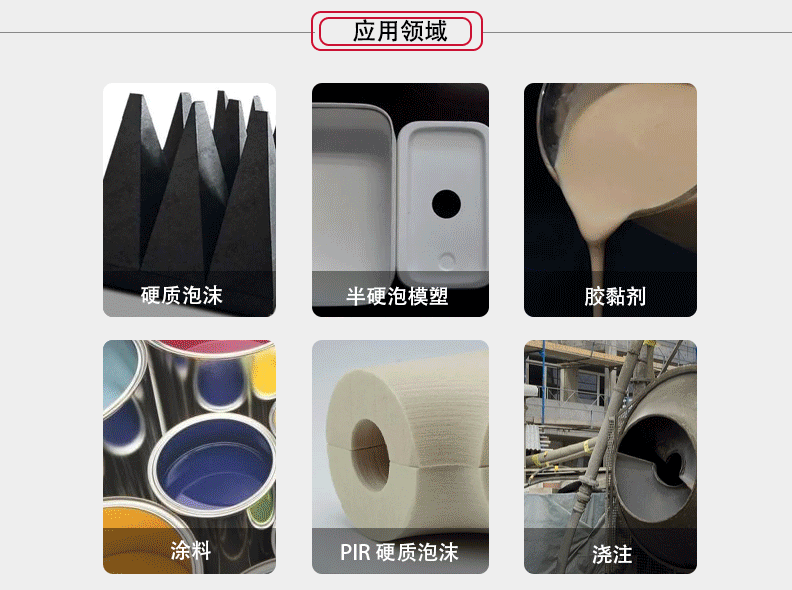 应用领域

硬质泡沫

半硬泡模塑

胶黏剂

涂料

PIR 硬质泡沫

浇注