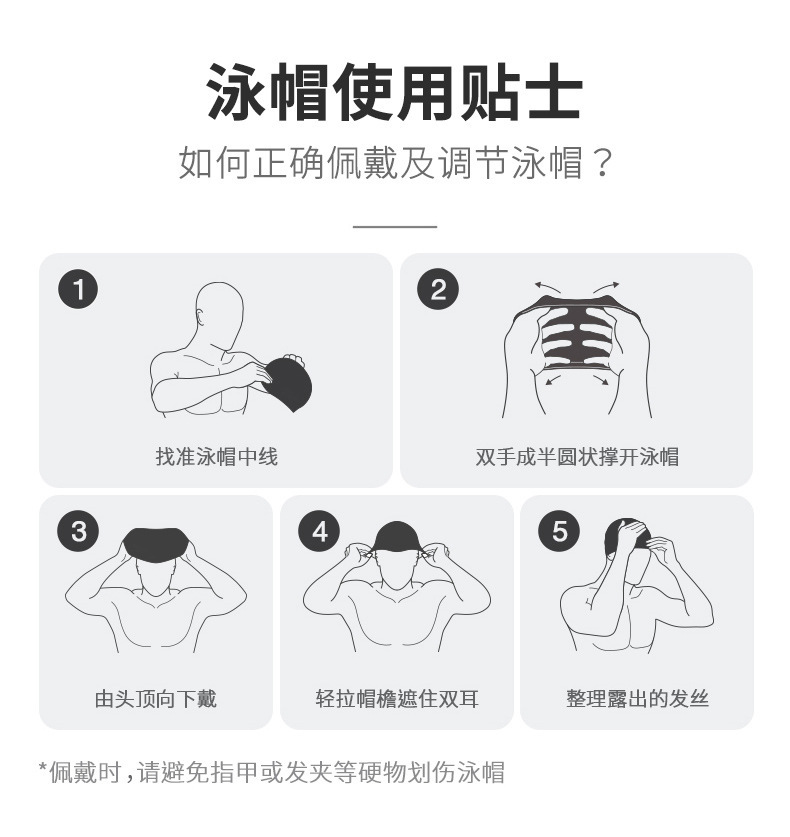 泳帽使用贴士

如何正确佩戴及调节泳帽？

1
找准泳帽中线

2
双手成半圆状撑开泳帽

3
由头顶向下戴

4
轻拉帽檐遮住双耳

5
整理露出的发丝

*佩戴时，请避免指甲或发夹等硬物划伤泳帽