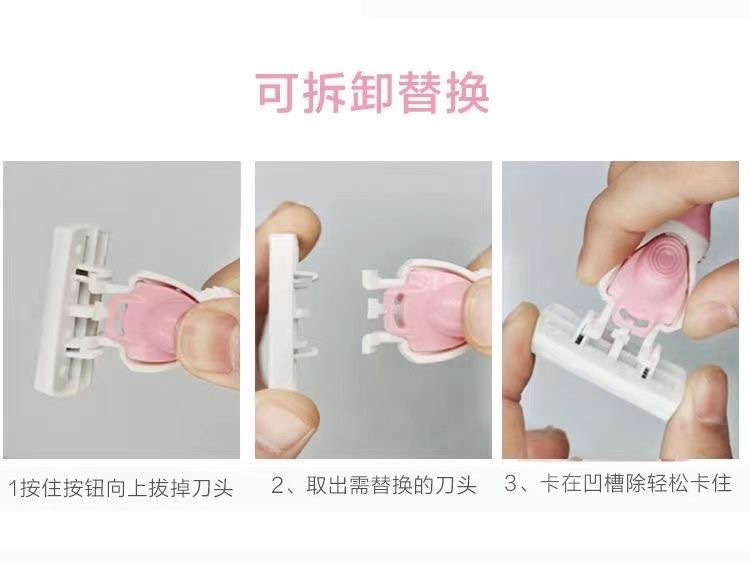 可拆卸替换

1按住按钮向上拔掉刀头

2、取出需替换的刀头

3、卡在凹槽除轻松卡住