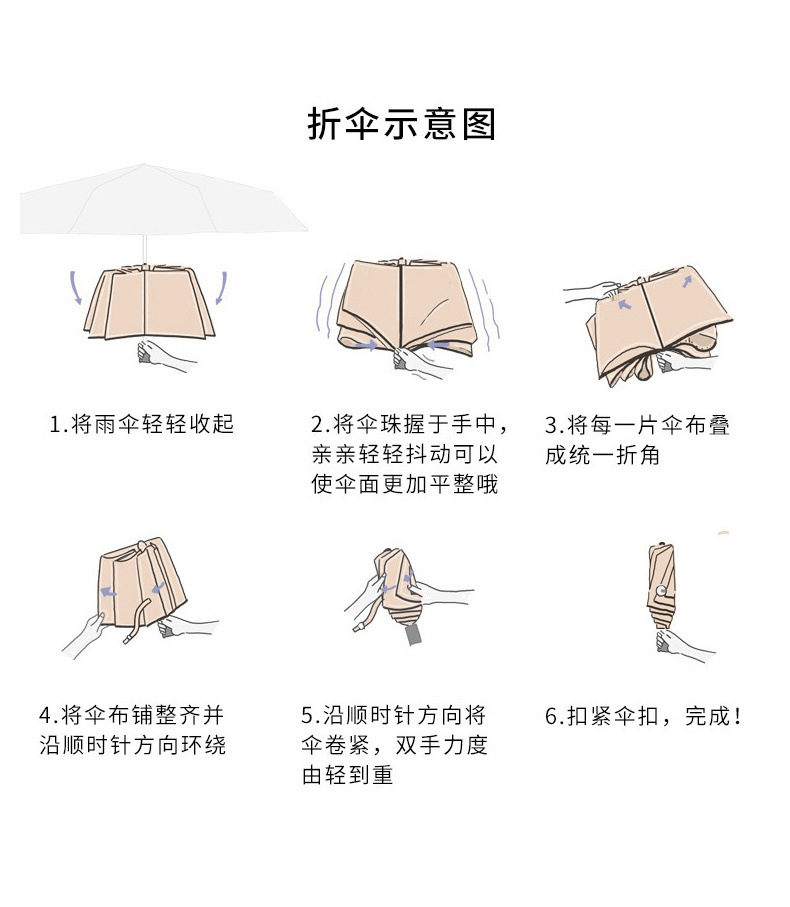 折伞示意图

1.将雨伞轻轻收起

2.将伞珠握于手中，亲亲轻轻抖动可以使伞面更加平整哦

3.将每一片伞布叠成统一折角

4.将伞布铺整齐并沿顺时针方向环绕

5.沿顺时针方向将伞卷紧，双手力度由轻到重

6.扣紧伞扣，完成！