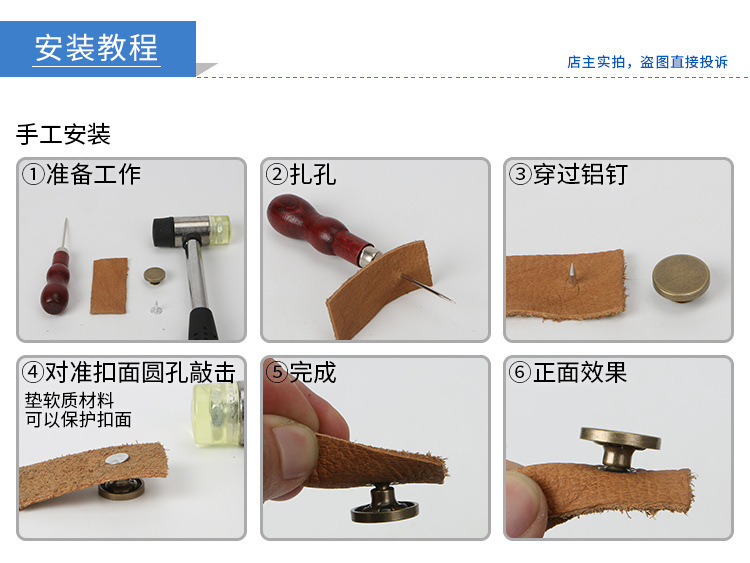 安装教程

店主实拍，盗图直接投诉

手工安装

①准备工作

②扎孔

③穿过铝钉

④对准扣面圆孔敲击

垫软质材料
可以保护扣面

⑤完成

⑥正面效果