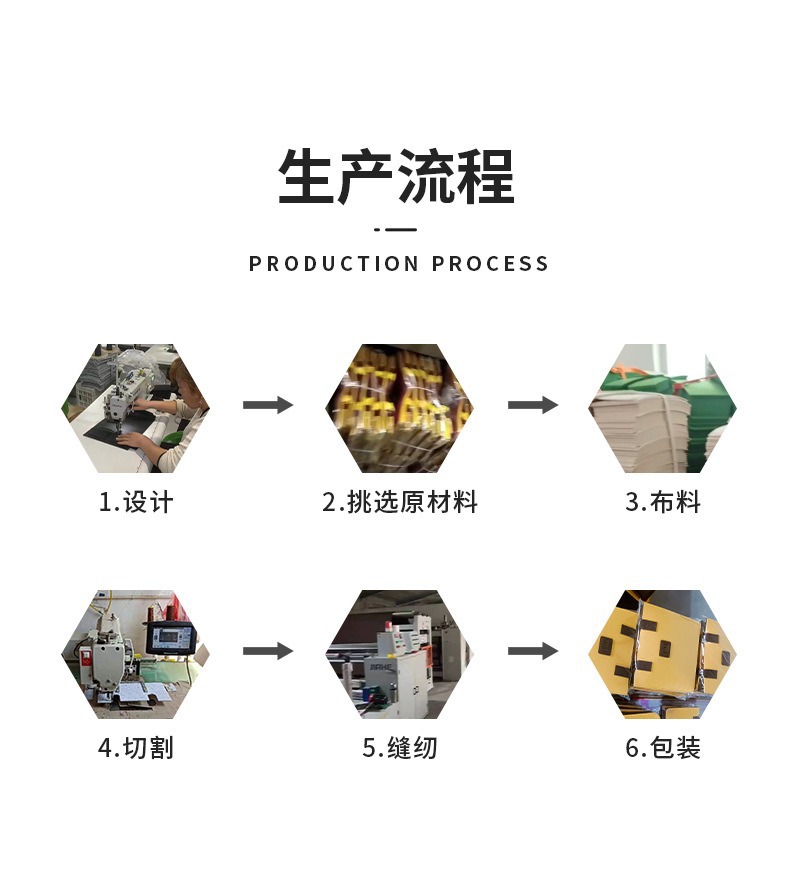 生产流程

PRODUCTION PROCESS

1.设计

2.挑选原材料

3.布料

4.切割

5.缝纫

6.包装