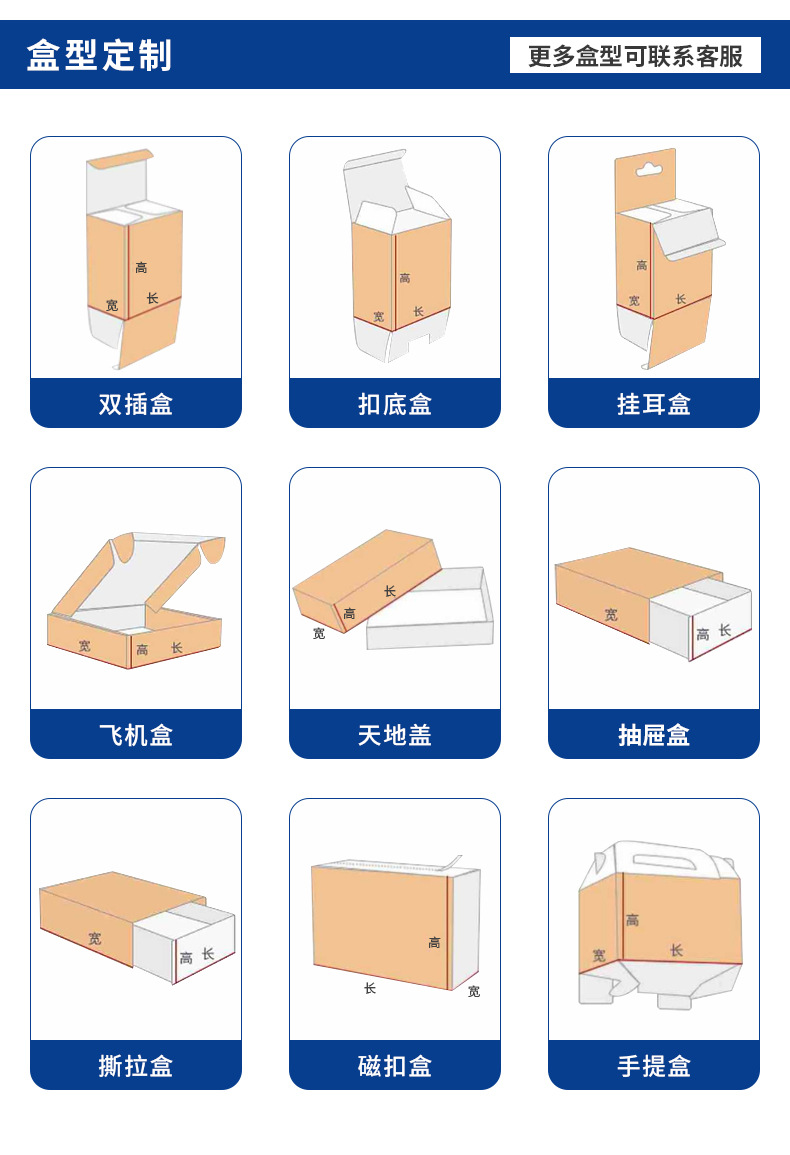 盒型定制

更多盒型可联系客服

高
宽
长

双插盒

高
宽
长

扣底盒

高
宽
长

挂耳盒

宽
高
长

飞机盒

长
高
宽

天地盖

宽
高
长

抽屉盒

宽
高
长

撕拉盒

高
长
宽

磁扣盒

高
宽
长

手提盒