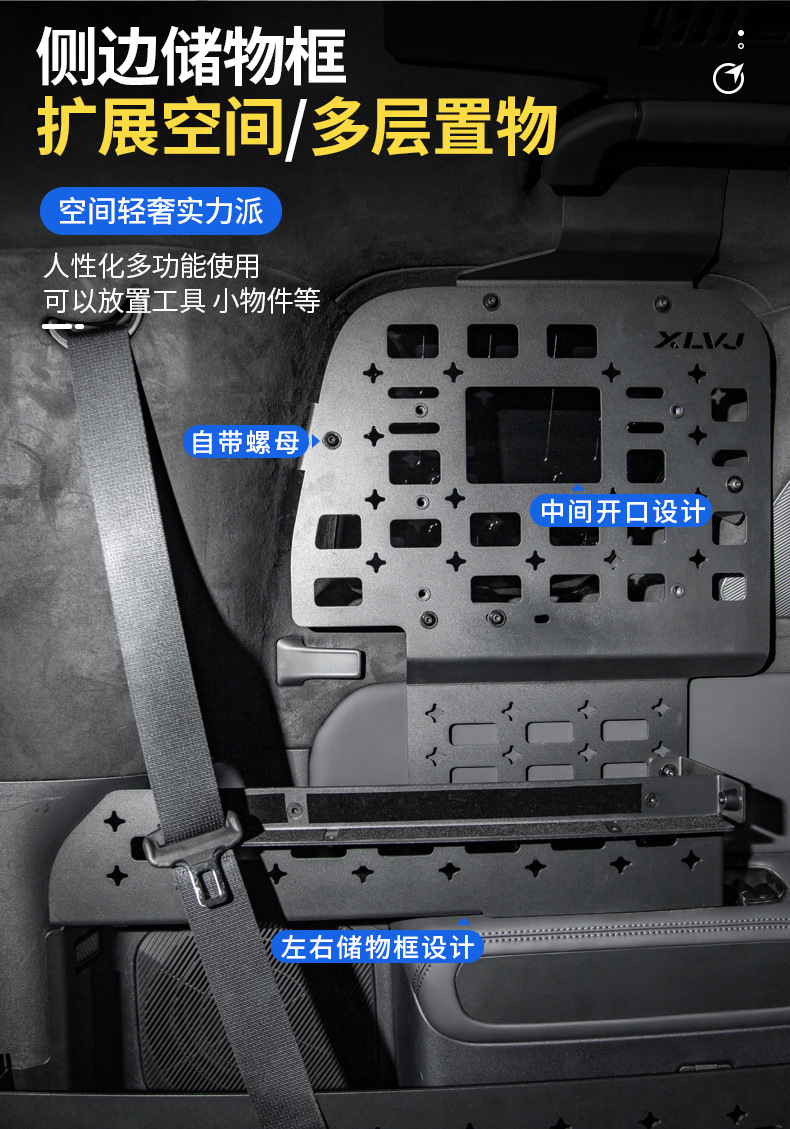 侧边储物框
扩展空间/多层置物

空间轻奢实力派

人性化多功能使用
可以放置工具 小物件等

XLVJ

自带螺母

中间开口设计

左右储物框设计