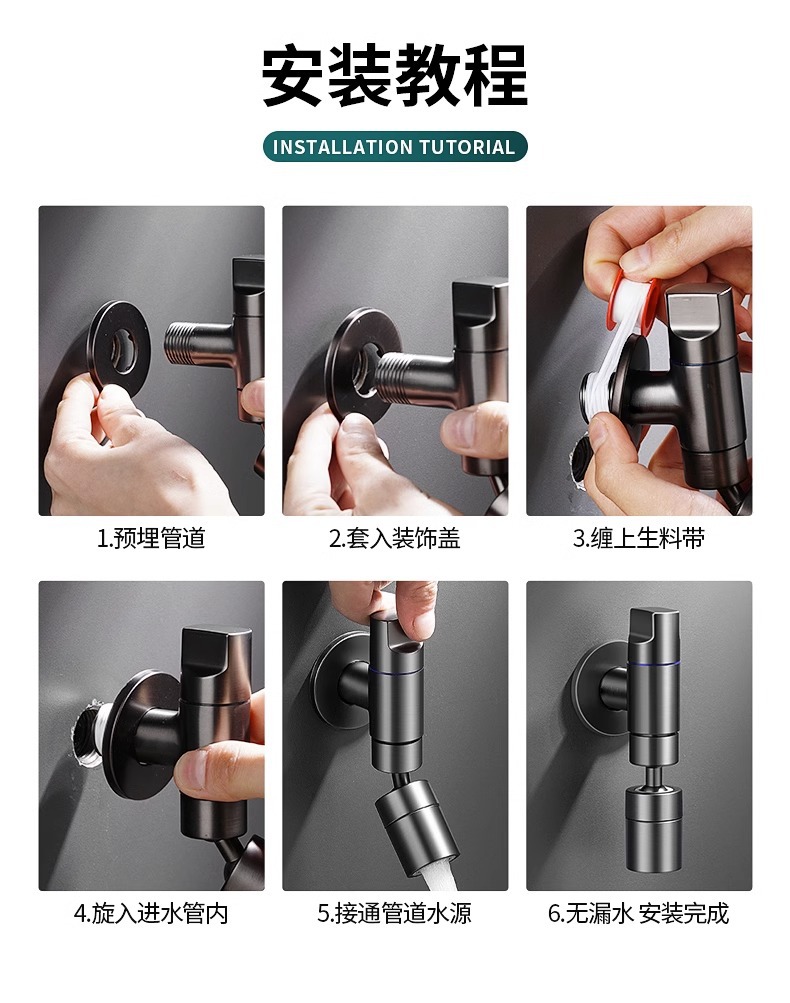 安装教程

INSTALLATION TUTORIAL

1.预埋管道

2.套入装饰盖

3.缠上生料带

4.旋入进水管内

5.接通管道水源

6.无漏水 安装完成