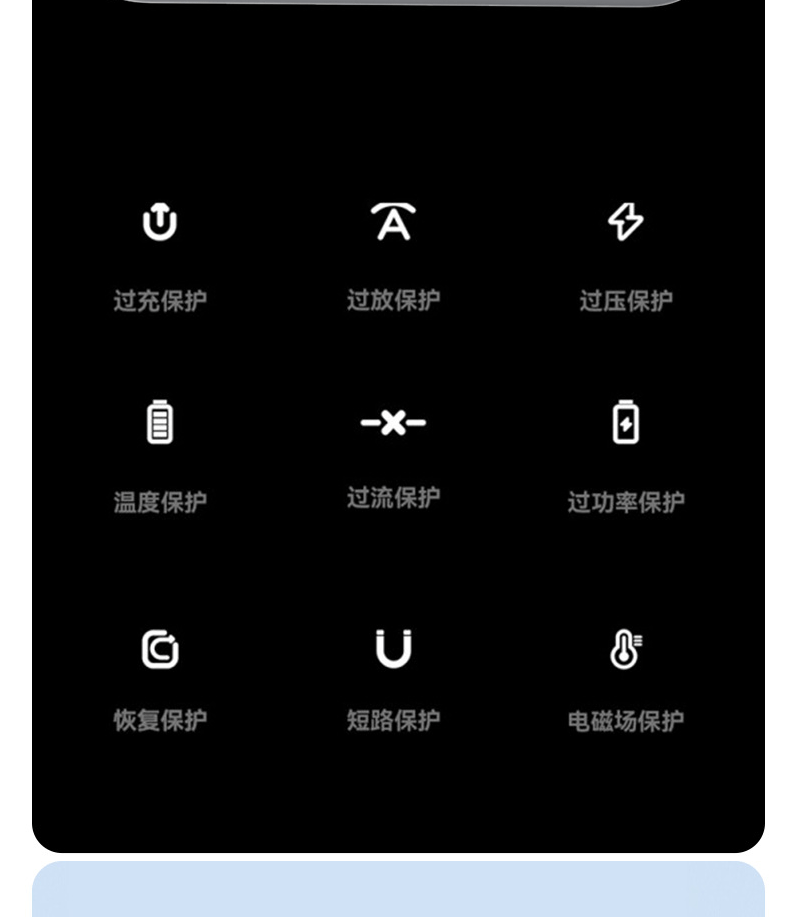 过充保护 过放保护 过压保护

温度保护 过流保护 过功率保护

恢复保护 短路保护 电磁场保护