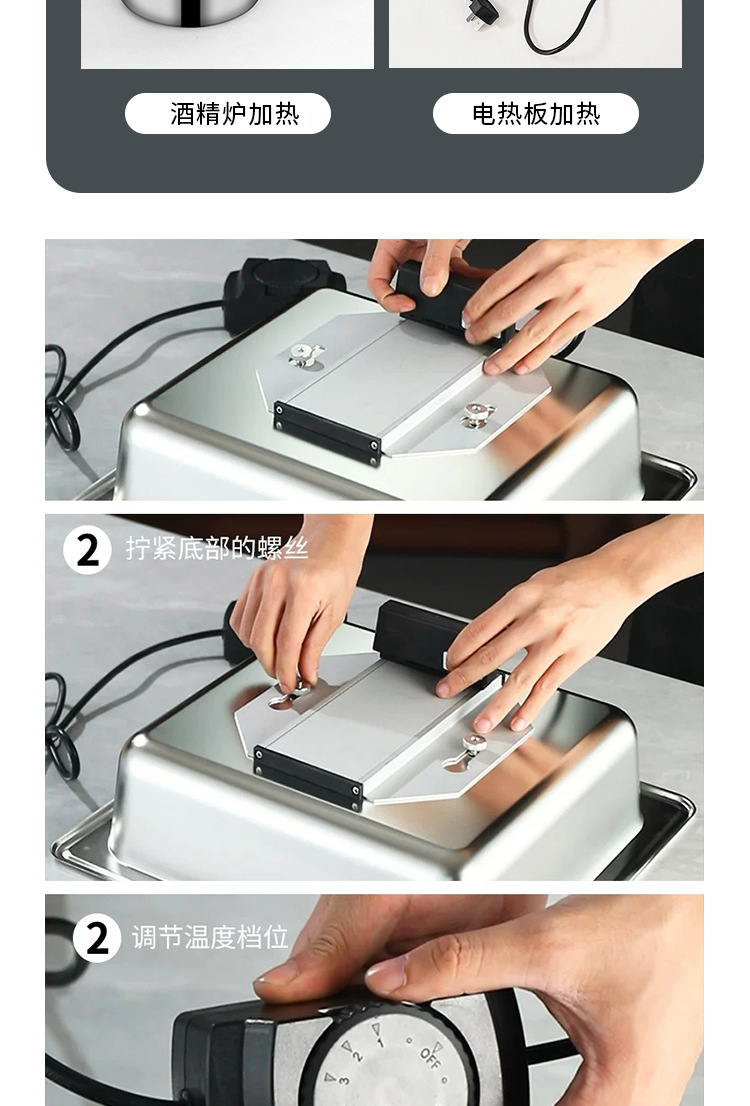 酒精炉加热

电热板加热

2 拧紧底部的螺丝

2 调节温度档位

3 2 1 OFF