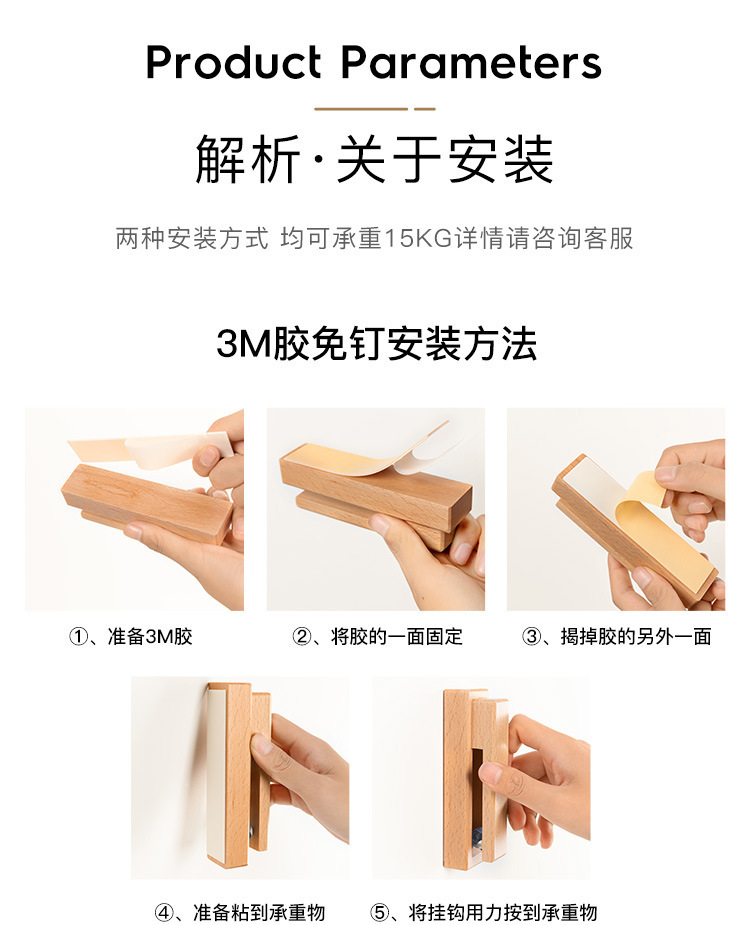 Product Parameters

解析·关于安装

两种安装方式 均可承重15KG详情请咨询客服

3M胶免钉安装方法

①、准备3M胶

②、将胶的一面固定

③、揭掉胶的另外一面

④、准备粘到承重物

⑤、将挂钩用力按到承重物