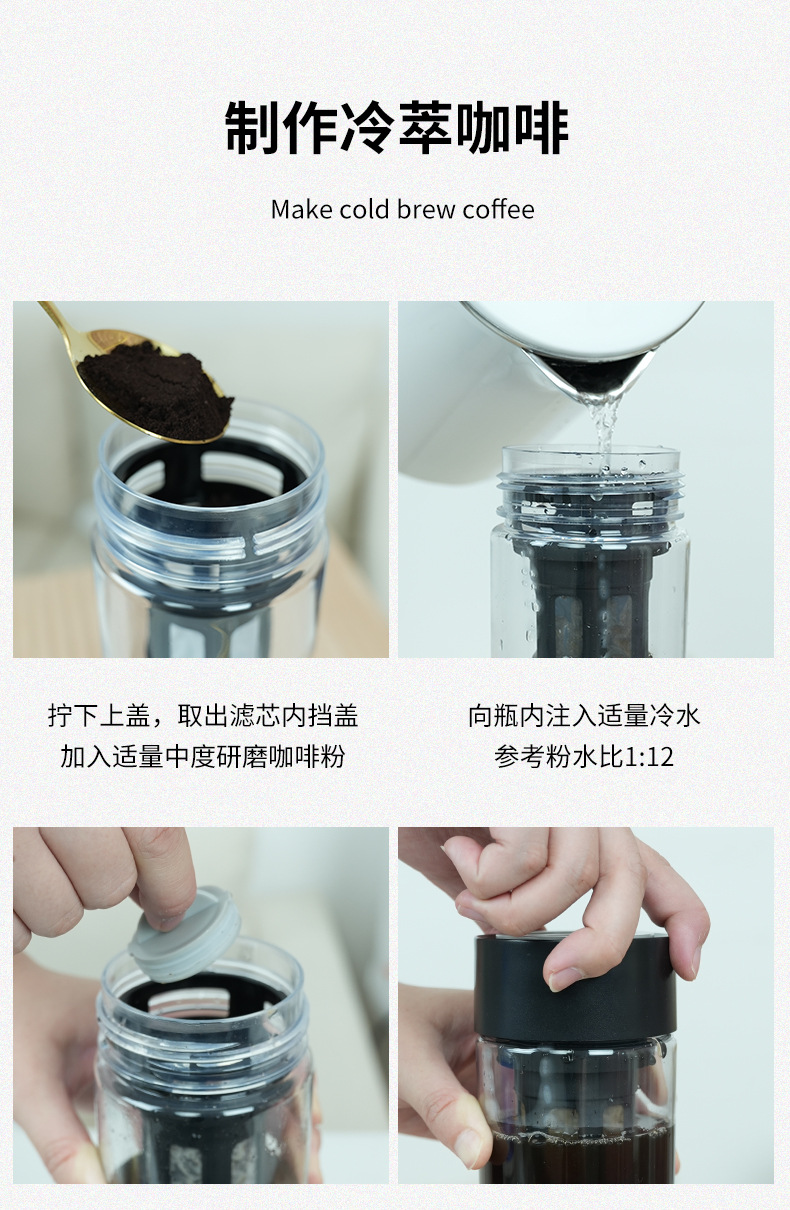 制作冷萃咖啡

Make cold brew coffee

拧下上盖，取出滤芯内挡盖
加入适量中度研磨咖啡粉

向瓶内注入适量冷水
参考粉水比1:12