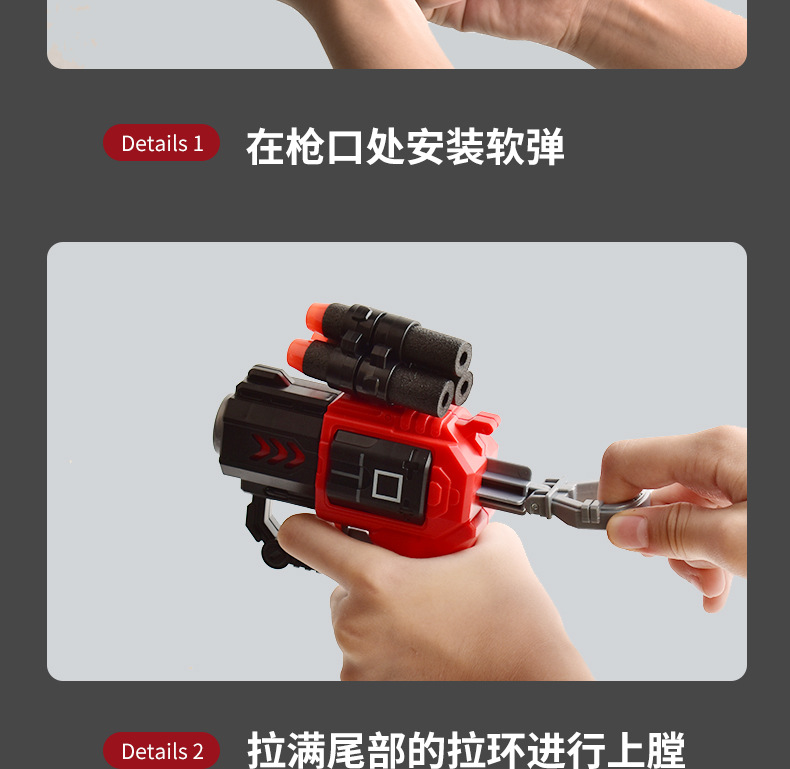 Details 1 在枪口处安装软弹

Details 2 拉满尾部的拉环进行上膛