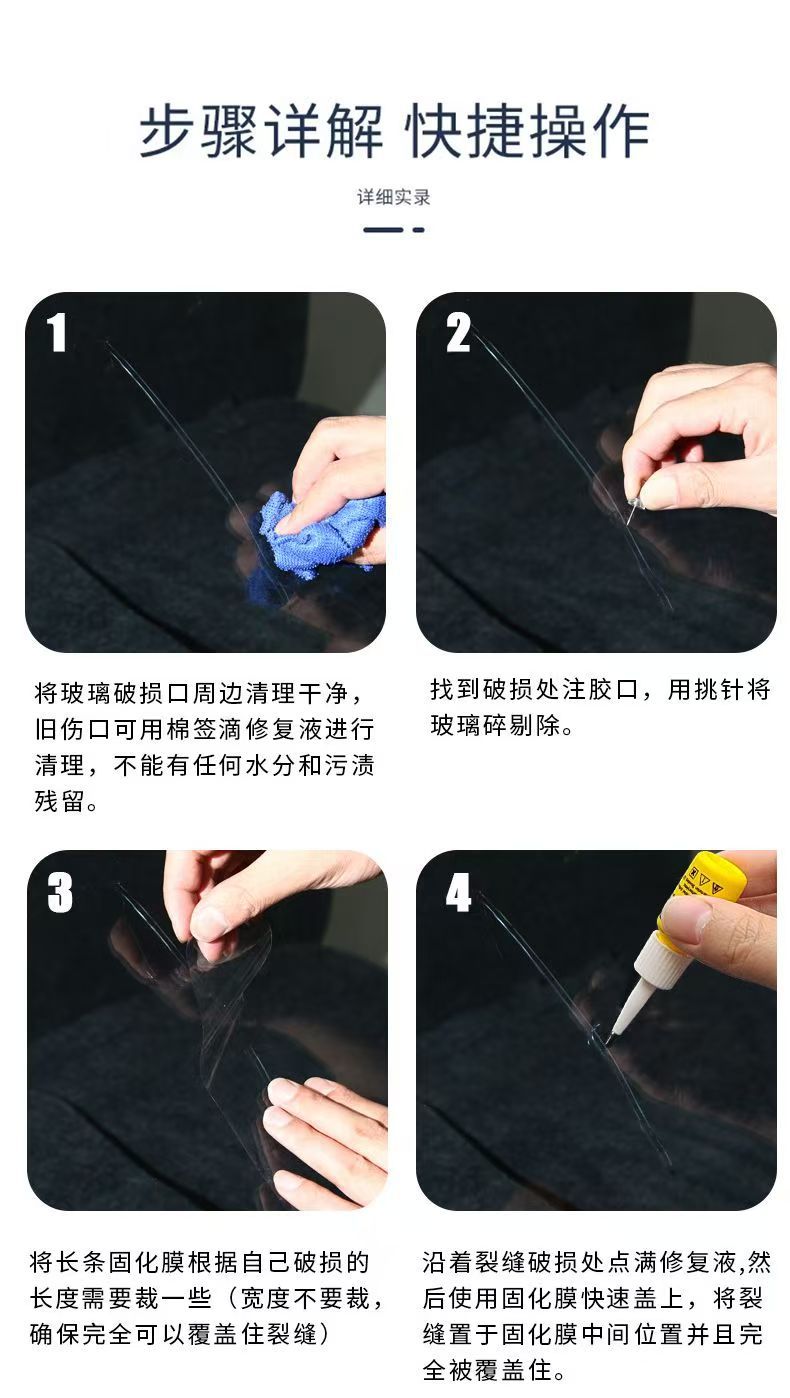 步骤详解 快捷操作

详细实录

1

将玻璃破损口周边清理干净，旧伤口可用棉签滴修复液进行清理，不能有任何水分和污渍残留。

2

找到破损处注胶口，用挑针将玻璃碎剔除。

3

将长条固化膜根据自己破损的长度需要裁一些（宽度不要裁，确保完全可以覆盖住裂缝）

4

沿着裂缝破损处点满修复液,然后使用固化膜快速盖上，将裂缝置于固化膜中间位置并且完全被覆盖住。