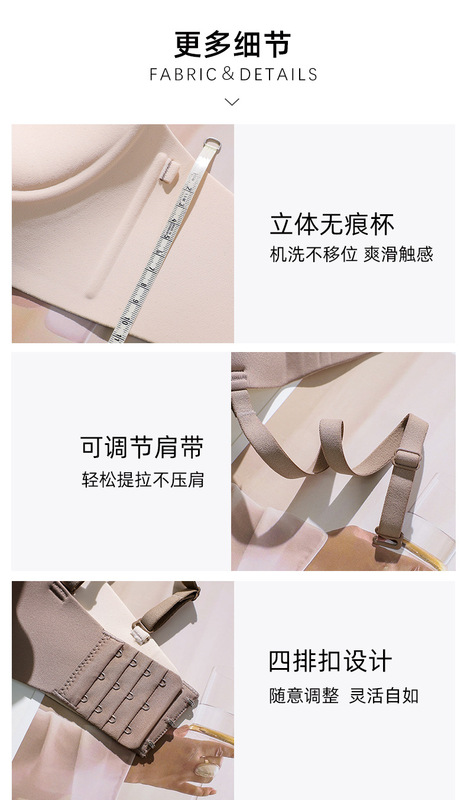 更多细节
FABRIC&DETAILS

立体无痕杯
机洗不移位 爽滑触感

可调节肩带
轻松提拉不压肩

四排扣设计
随意调整 灵活自如