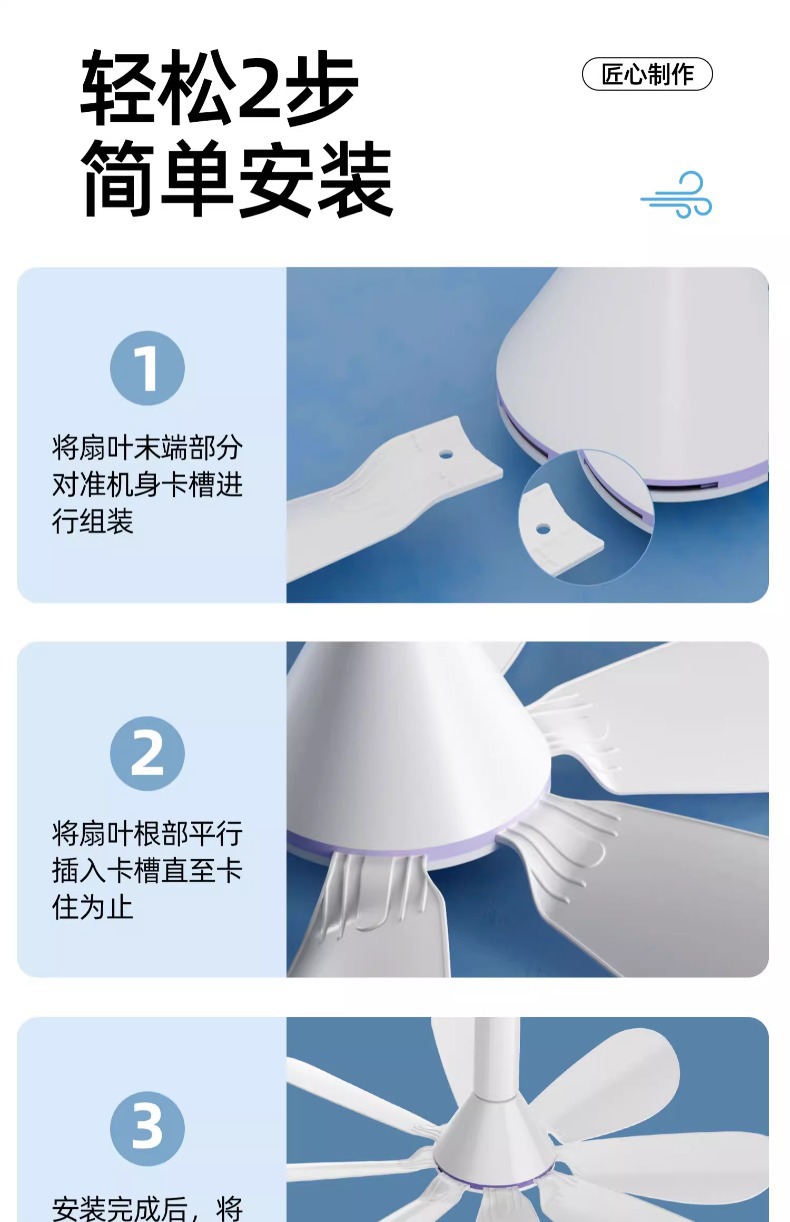 轻松2步
简单安装

匠心制作

1
将扇叶末端部分对准机身卡槽进行组装

2
将扇叶根部平行插入卡槽直至卡住为止

3
安装完成后，将