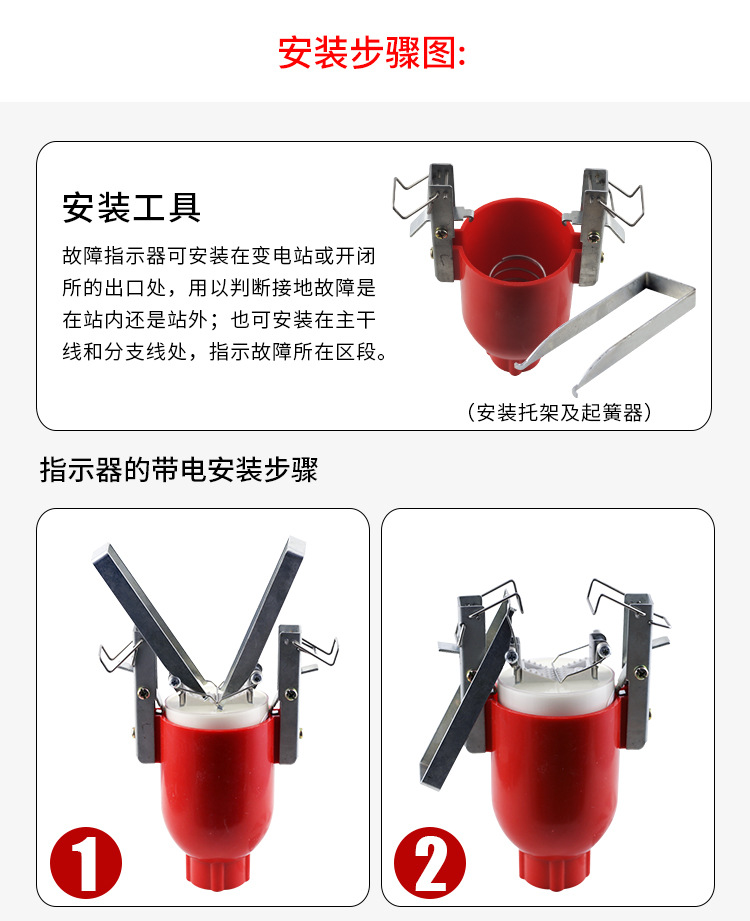 安装步骤图:

安装工具

故障指示器可安装在变电站或开闭所的出口处，用以判断接地故障是在站内还是站外；也可安装在主干线和分支线处，指示故障所在区段。

(安装托架及起簧器)

指示器的带电安装步骤

1

2