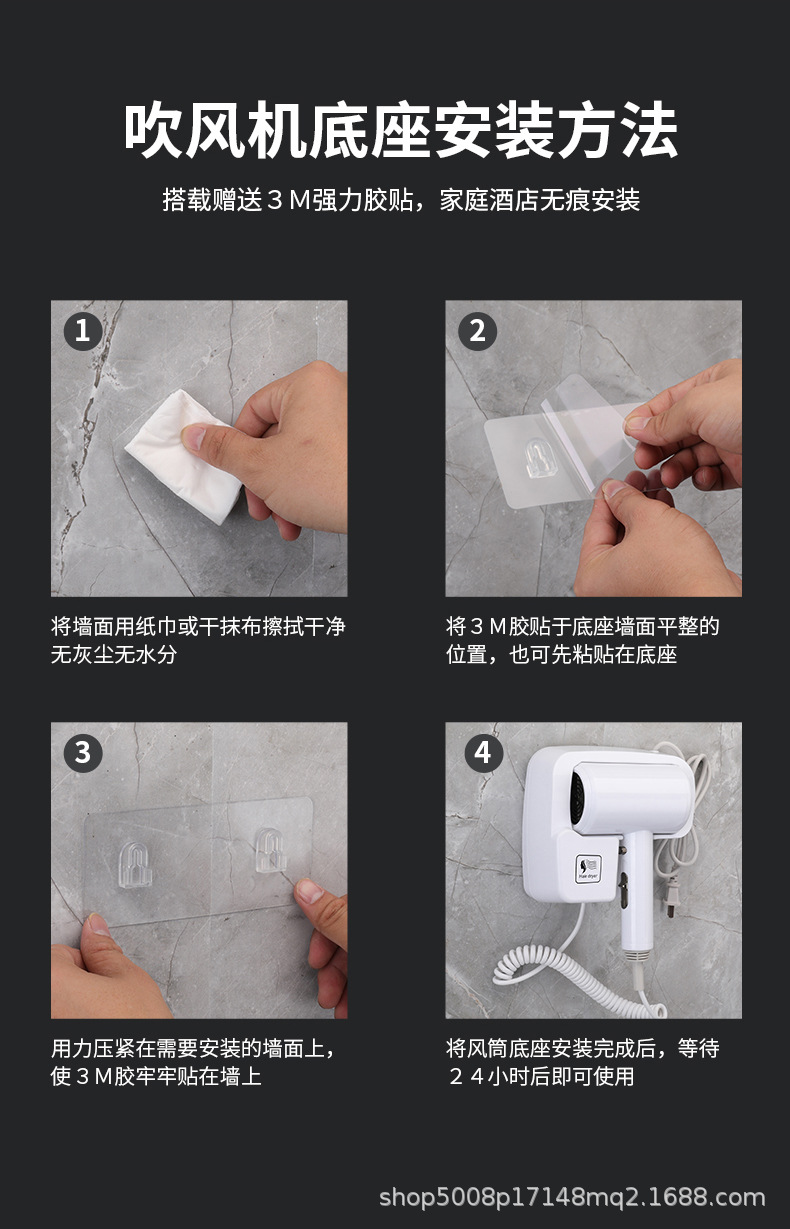 吹风机底座安装方法

搭载赠送３Ｍ强力胶贴，家庭酒店无痕安装

1

将墙面用纸巾或干抹布擦拭干净无灰尘无水分

2

将３Ｍ胶贴于底座墙面平整的位置，也可先粘贴在底座

3

用力压紧在需要安装的墙面上，使３Ｍ胶牢牢贴在墙上

4

Hair dryer

将风筒底座安装完成后，等待２４小时后即可使用

shop5008p17148mq2.1688.com