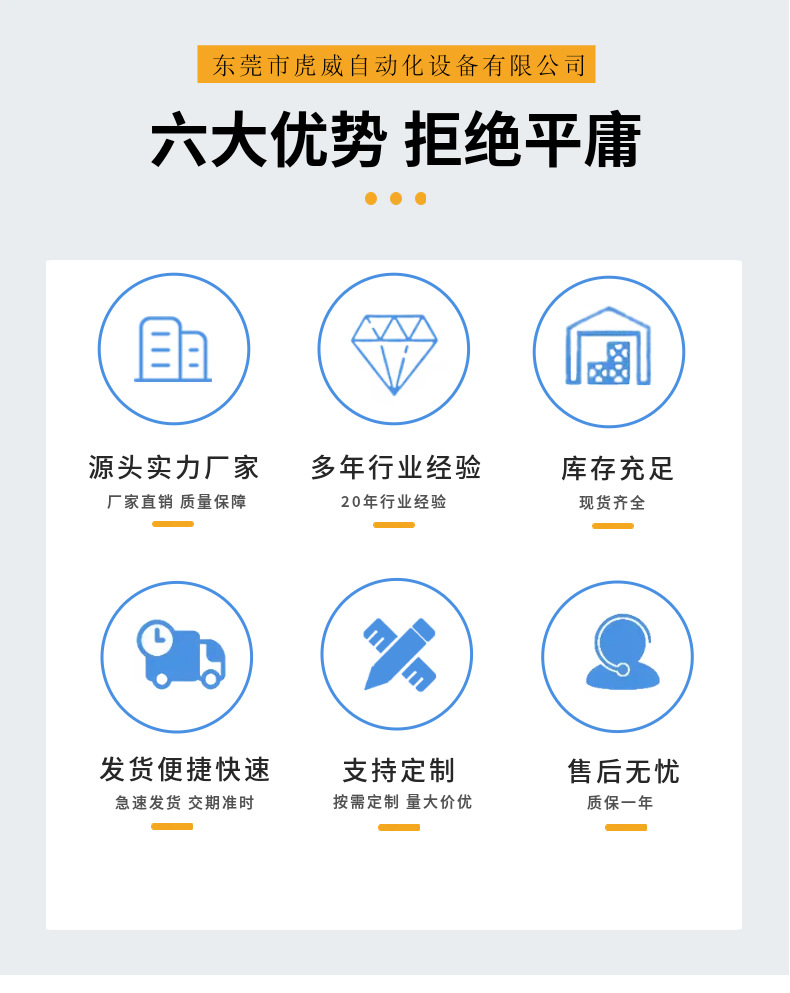 东莞市虎威自动化设备有限公司

六大优势 拒绝平庸

源头实力厂家
厂家直销 质量保障

多年行业经验
20年行业经验

库存充足
现货齐全

发货便捷快速
急速发货 交期准时

支持定制
按需定制 量大价优

售后无忧
质保一年