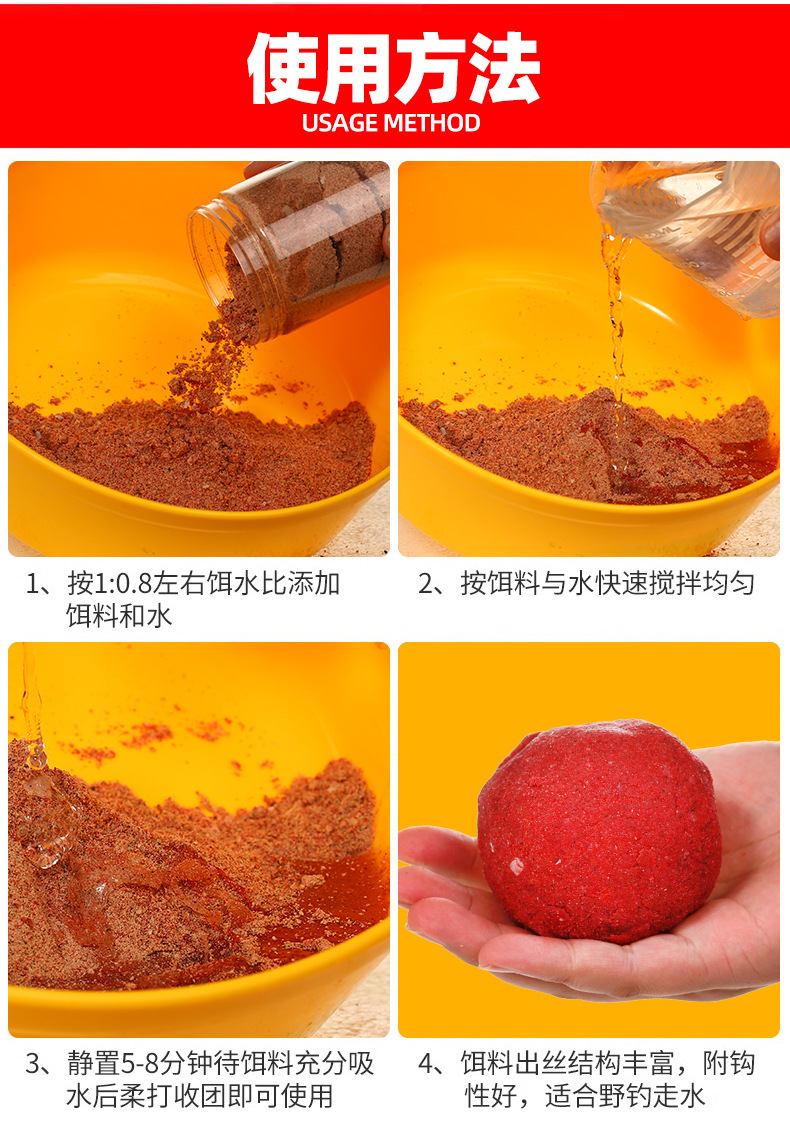 使用方法
USAGE METHOD

1、按1:0.8左右饵水比添加饵料和水

2、按饵料与水快速搅拌均匀

3、静置5-8分钟待饵料充分吸水后柔打收团即可使用

4、饵料出丝结构丰富，附钩性好，适合野钓走水