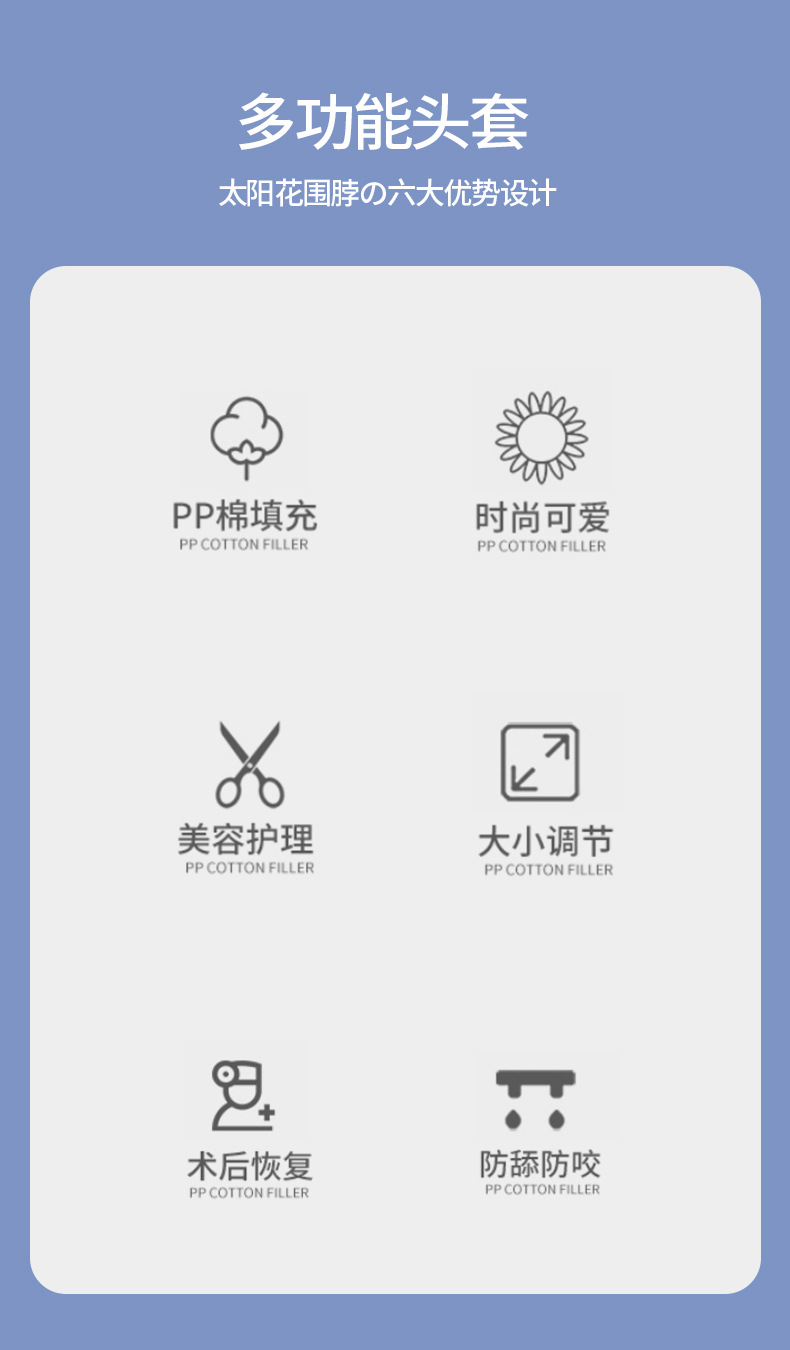 多功能头套

太阳花围脖の六大优势设计

PP棉填充
PP COTTON FILLER

时尚可爱
PP COTTON FILLER

美容护理
PP COTTON FILLER

大小调节
PP COTTON FILLER

术后恢复
PP COTTON FILLER

防舔防咬
PP COTTON FILLER