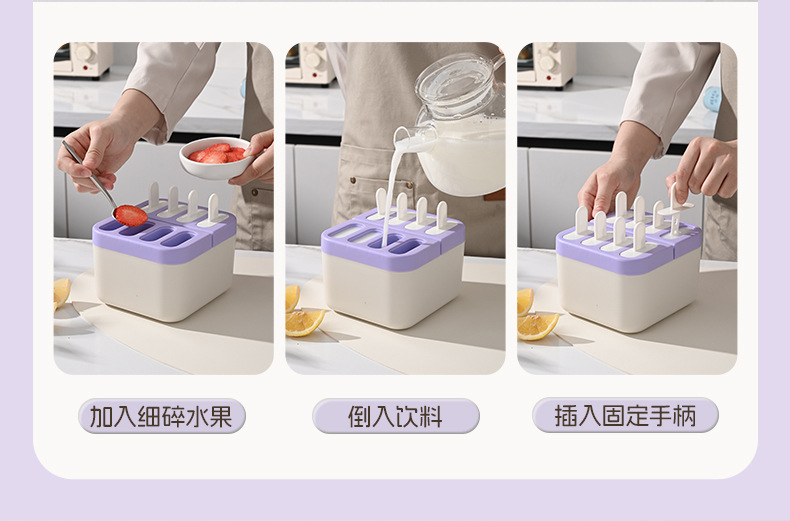 加入细碎水果

倒入饮料

插入固定手柄