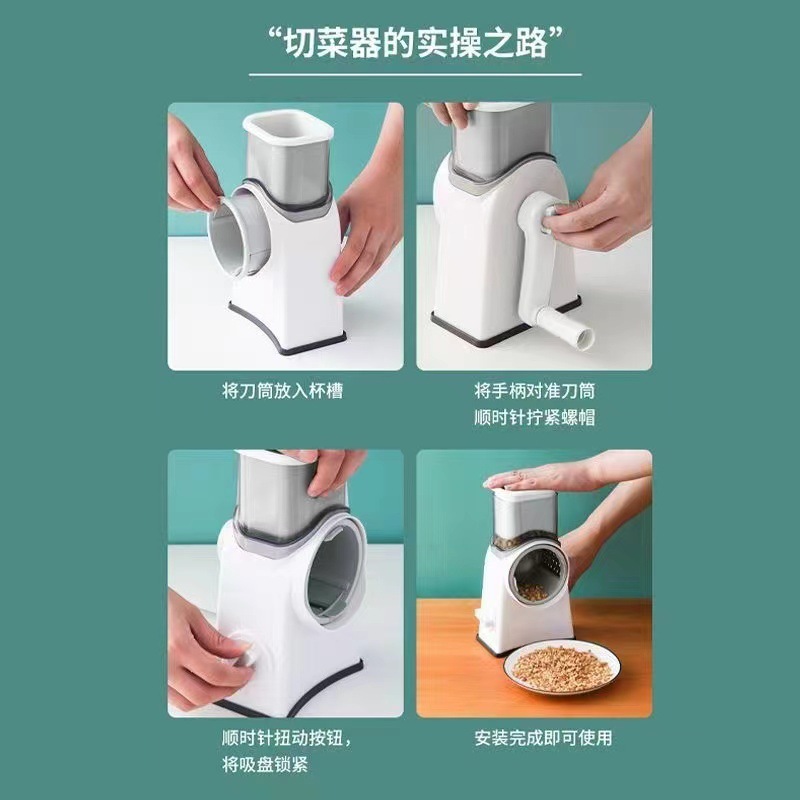 “切菜器的实操之路”

将刀筒放入杯槽

将手柄对准刀筒
顺时针拧紧螺帽

顺时针扭动按钮，
将吸盘锁紧

安装完成即可使用