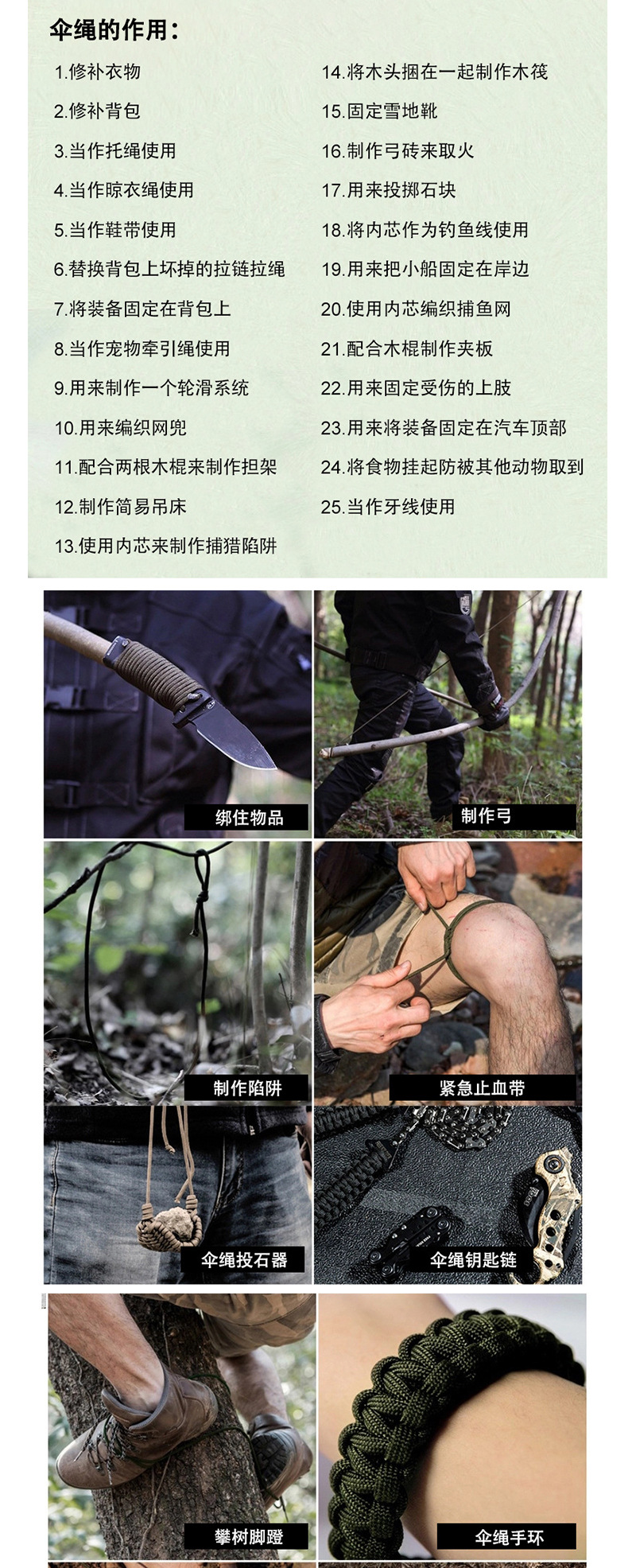 伞绳的作用：

1.修补衣物
2.修补背包
3.当作托绳使用
4.当作晾衣绳使用
5.当作鞋带使用
6.替换背包上坏掉的拉链拉绳
7.将装备固定在背包上
8.当作宠物牵引绳使用
9.用来制作一个轮滑系统
10.用来编织网兜
11.配合两根木棍来制作担架
12.制作简易吊床
13.使用内芯来制作捕猎陷阱

14.将木头捆在一起制作木筏
15.固定雪地靴
16.制作弓砖来取火
17.用来投掷石块
18.将内芯作为钓鱼线使用
19.用来把小船固定在岸边
20.使用内芯编织捕鱼网
21.配合木棍制作夹板
22.用来固定受伤的上肢
23.用来将装备固定在汽车顶部
24.将食物挂起防被其他动物取到
25.当作牙线使用

绑住物品

制作弓

制作陷阱

紧急止血带

伞绳投石器

伞绳钥匙链

攀树脚蹬

伞绳手环