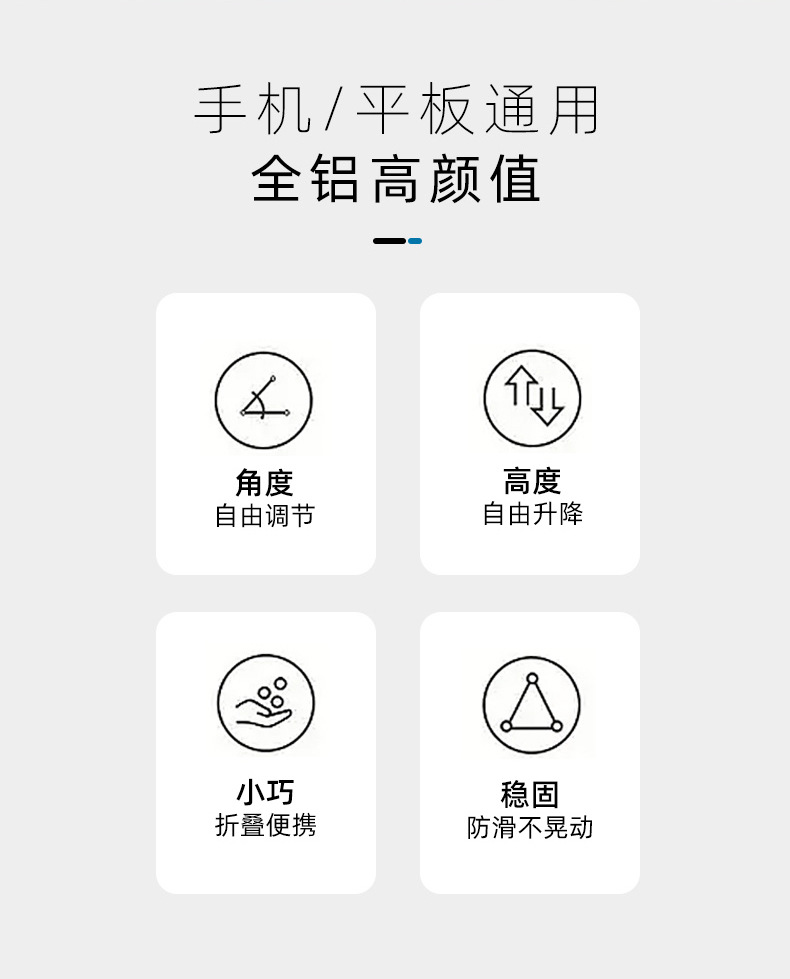 手机/平板通用
全铝高颜值

角度
自由调节

高度
自由升降

小巧
折叠便携

稳固
防滑不晃动