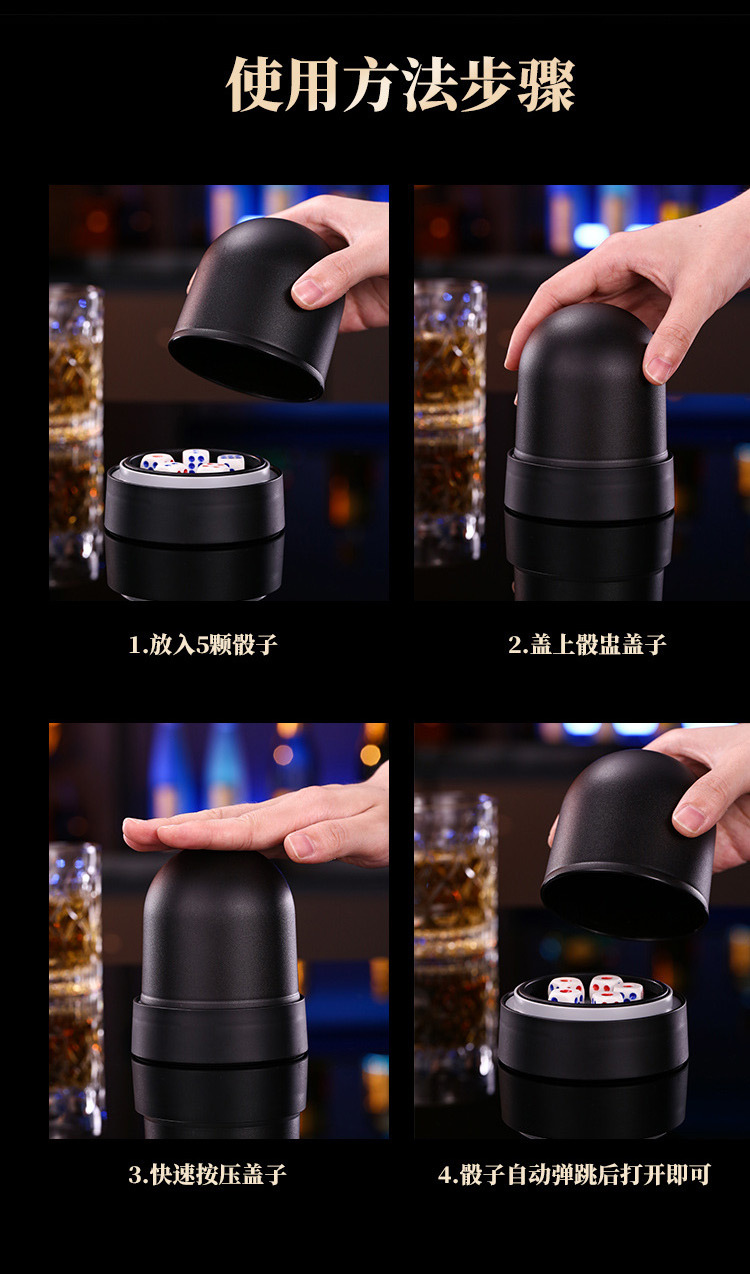 使用方法步骤

1.放入5颗骰子

2.盖上骰盅盖子

3.快速按压盖子

4.骰子自动弹跳后打开即可