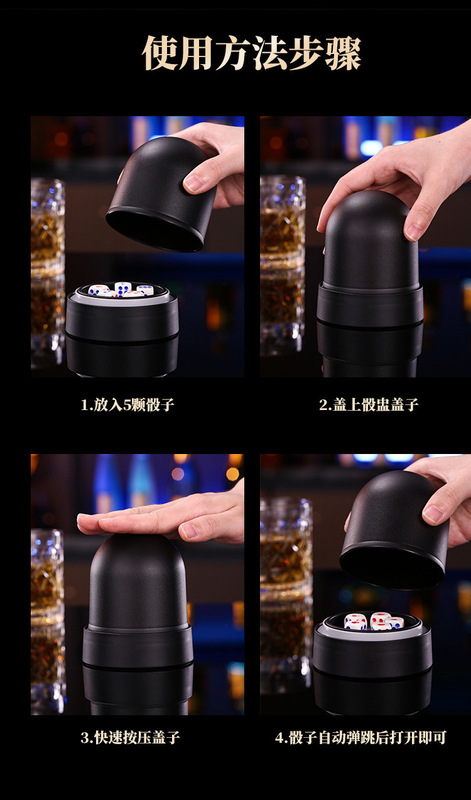 使用方法步骤

1.放入5颗骰子

2.盖上骰盅盖子

3.快速按压盖子

4.骰子自动弹跳后打开即可