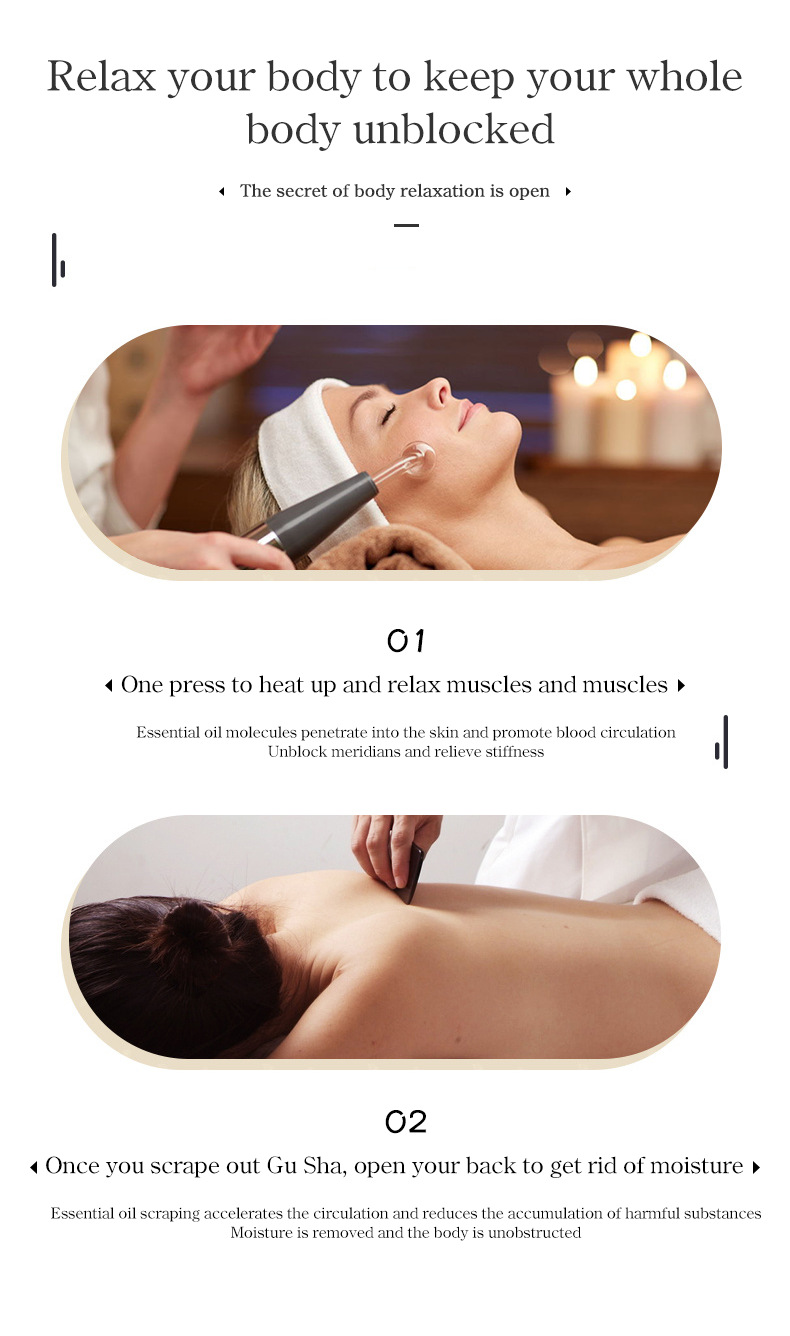 Relax your body to keep your whole body unblocked

The secret of body relaxation is open

01

One press to heat up and relax muscles and muscles

Essential oil molecules penetrate into the skin and promote blood circulation
Unblock meridians and relieve stiffness

02

Once you scrape out Gu Sha, open your back to get rid of moisture

Essential oil scraping accelerates the circulation and reduces the accumulation of harmful substances
Moisture is removed and the body is unobstructed