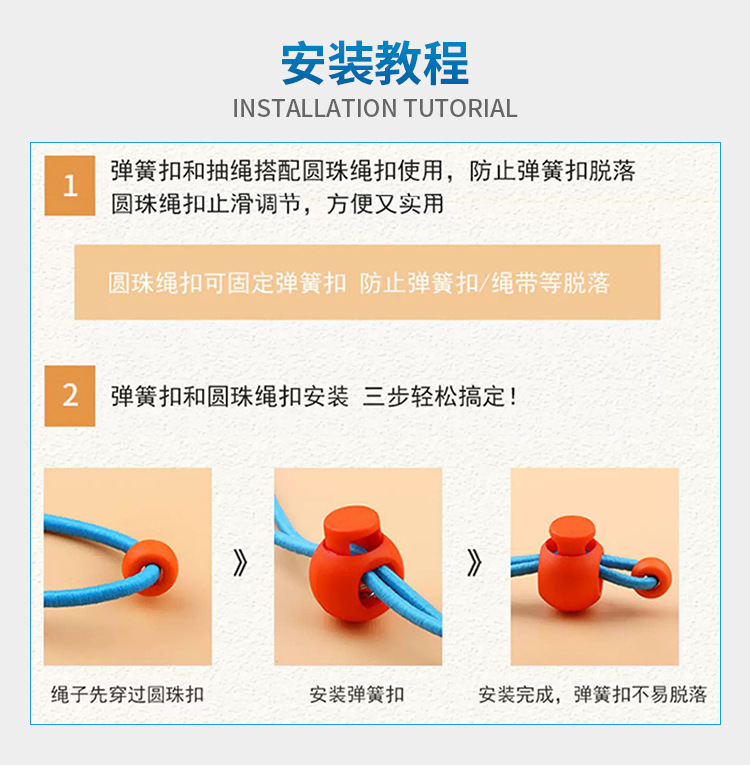 安装教程
INSTALLATION TUTORIAL

1
弹簧扣和抽绳搭配圆珠绳扣使用，防止弹簧扣脱落
圆珠绳扣止滑调节，方便又实用

圆珠绳扣可固定弹簧扣 防止弹簧扣/绳带等脱落

2
弹簧扣和圆珠绳扣安装 三步轻松搞定！

》

》

绳子先穿过圆珠扣

安装弹簧扣

安装完成，弹簧扣不易脱落