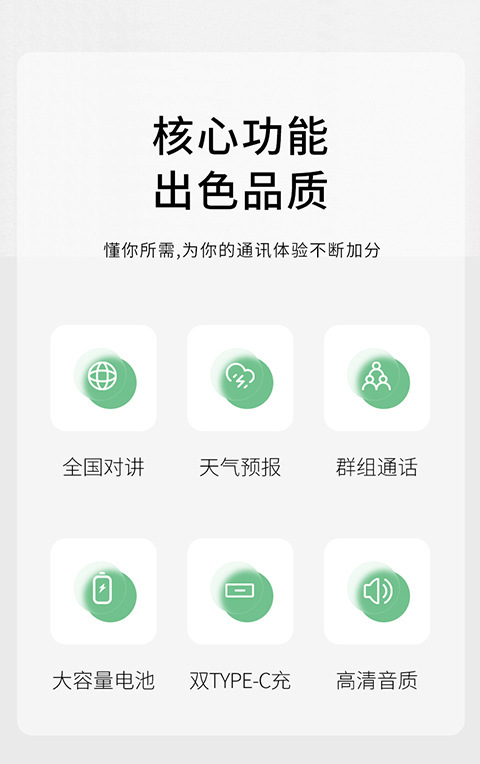 核心功能
出色品质

懂你所需,为你的通讯体验不断加分

全国对讲

天气预报

群组通话

大容量电池

双TYPE-C充

高清音质