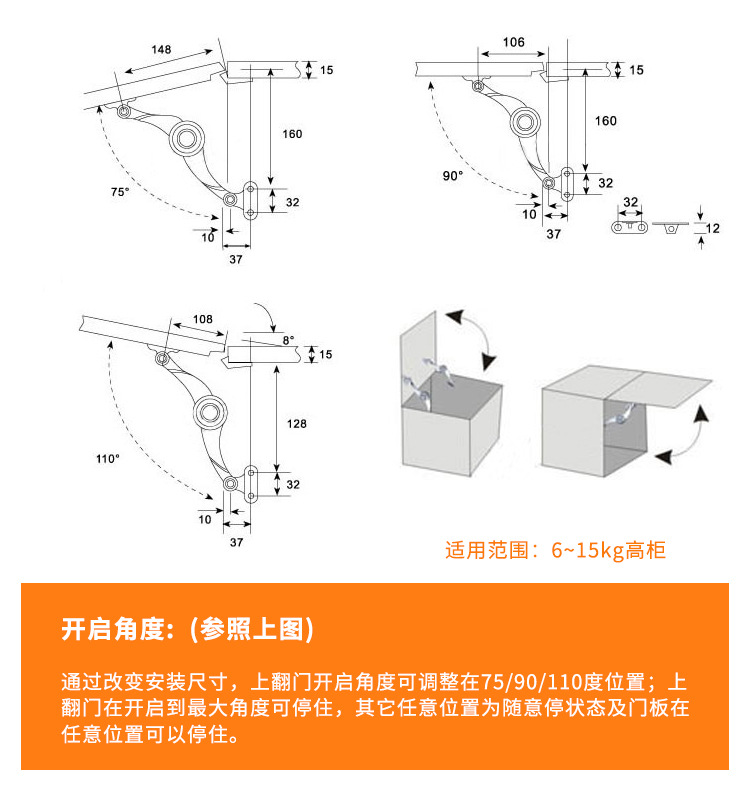 148

15

160

75°

32

10

37

106

15

160

90°

32

10

37

32

12

108

8°

15

128

110°

32

10

37

适用范围：6~15kg高柜

开启角度：(参照上图)

通过改变安装尺寸，上翻门开启角度可调整在75/90/110度位置；上翻门在开启到最大角度可停住，其它任意位置为随意停状态及门板在任意位置可以停住。