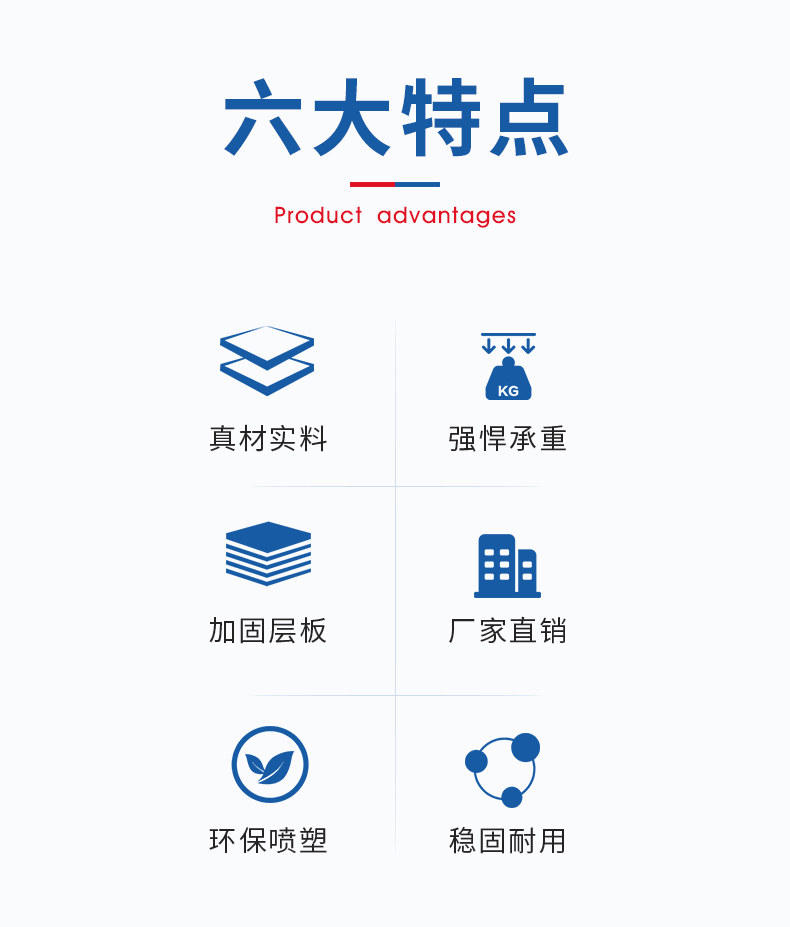 六大特点

Product advantages

真材实料

KG

强悍承重

加固层板

厂家直销

环保喷塑

稳固耐用