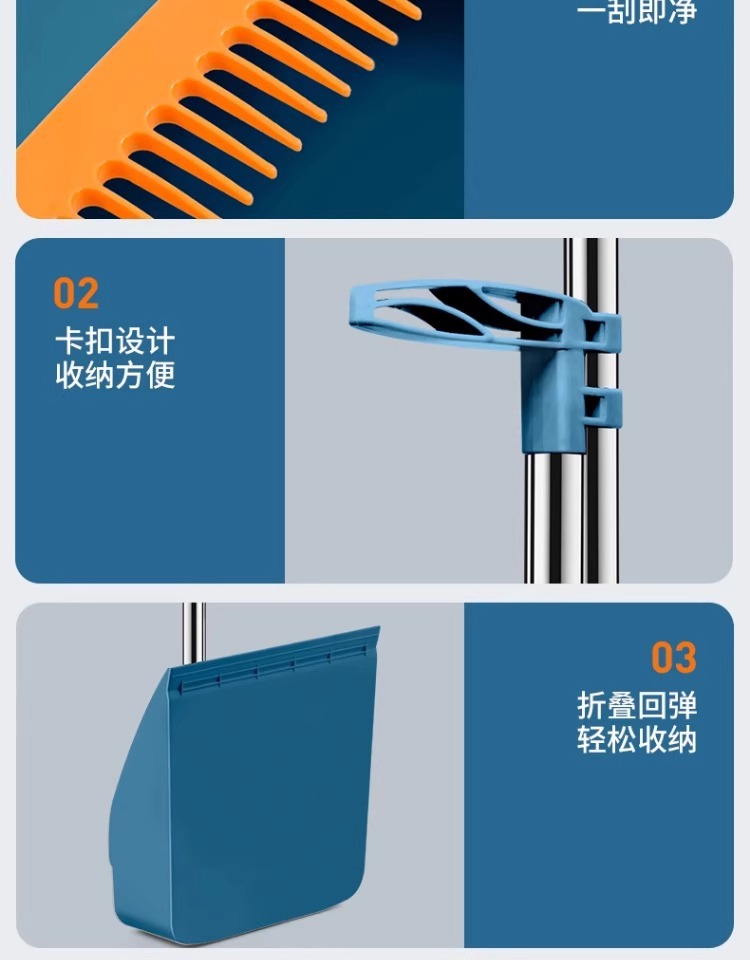 一刮即净

02
卡扣设计
收纳方便

03
折叠回弹
轻松收纳