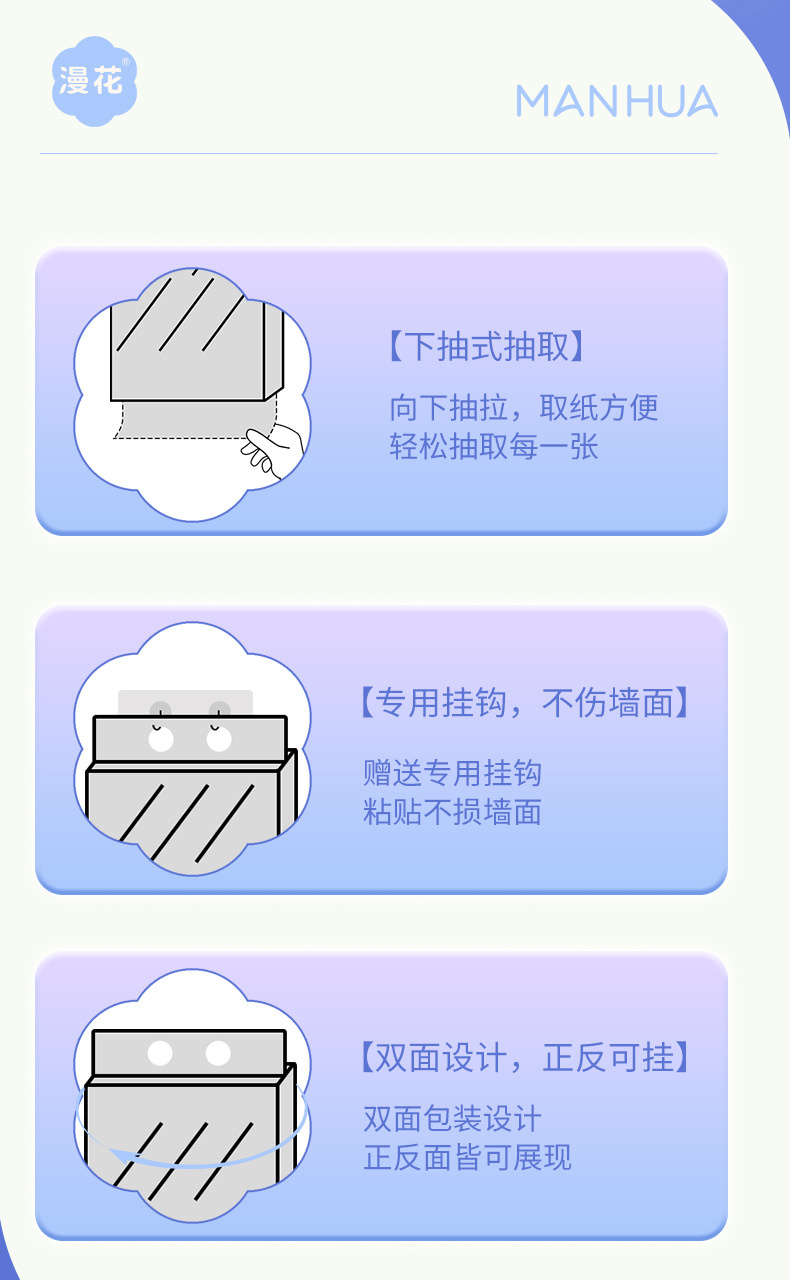 漫花®

MANHUA

【下抽式抽取】

向下抽拉，取纸方便
轻松抽取每一张

【专用挂钩，不伤墙面】

赠送专用挂钩
粘贴不损墙面

【双面设计，正反可挂】

双面包装设计
正反面皆可展现