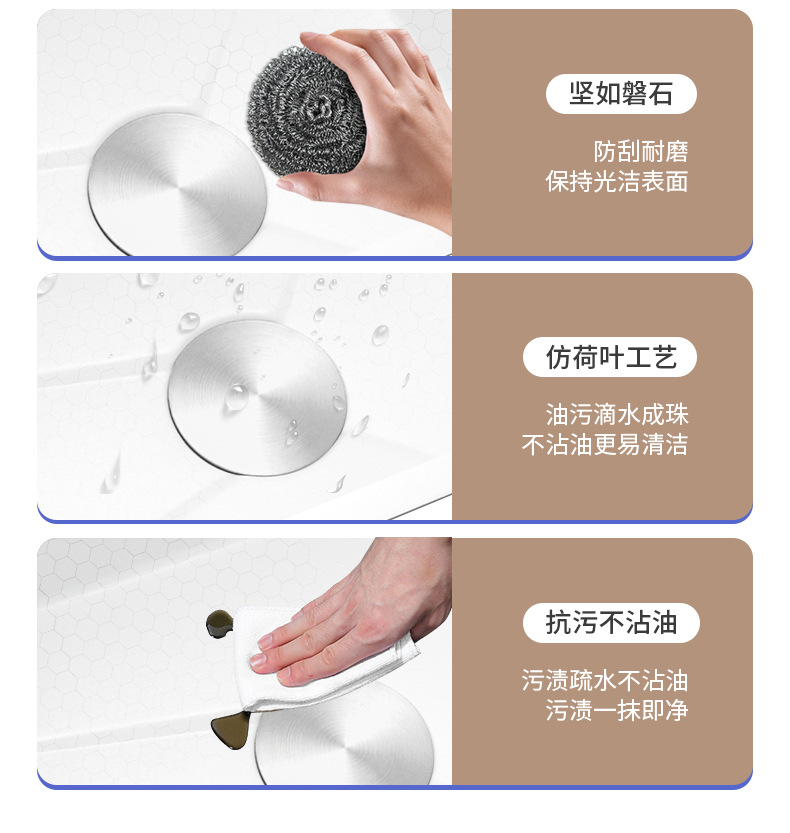 坚如磐石

防刮耐磨
保持光洁表面

仿荷叶工艺

油污滴水成珠
不沾油更易清洁

抗污不沾油

污渍疏水不沾油
污渍一抹即净