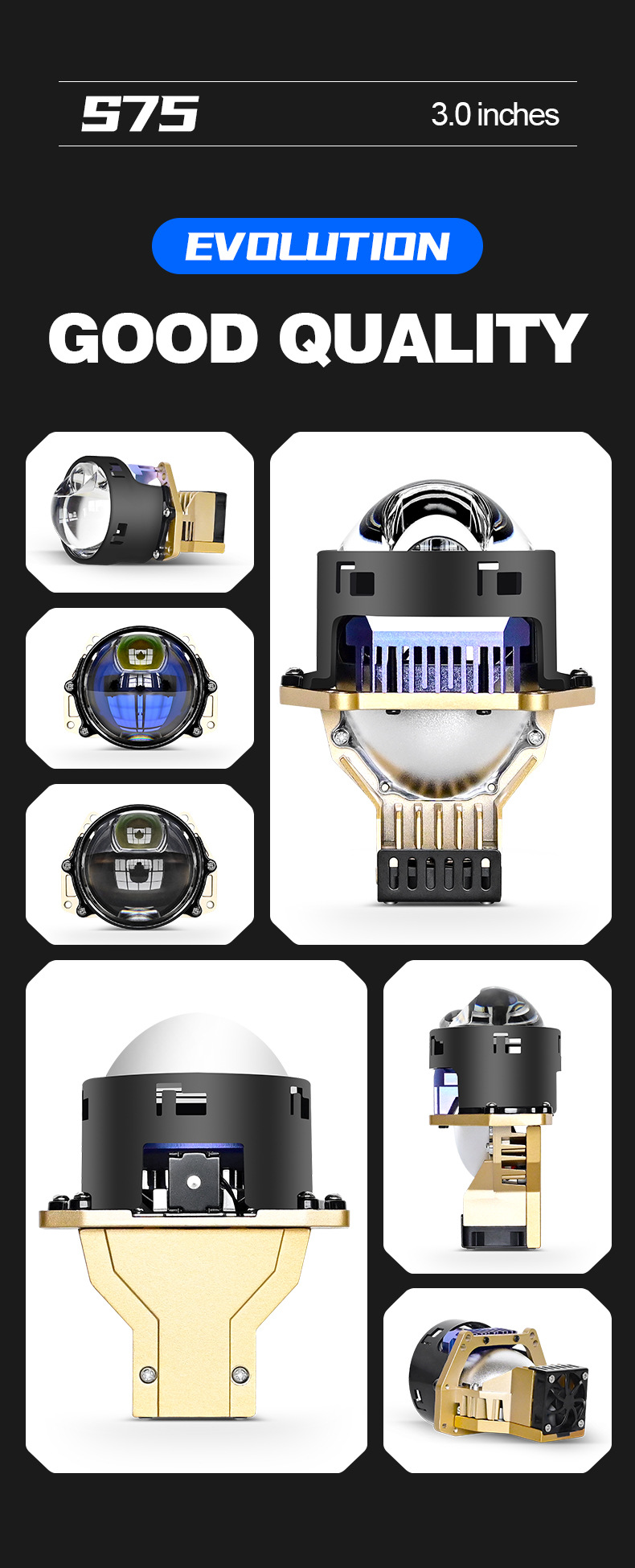 S75

3.0 inches

EVOLUTION

GOOD QUALITY