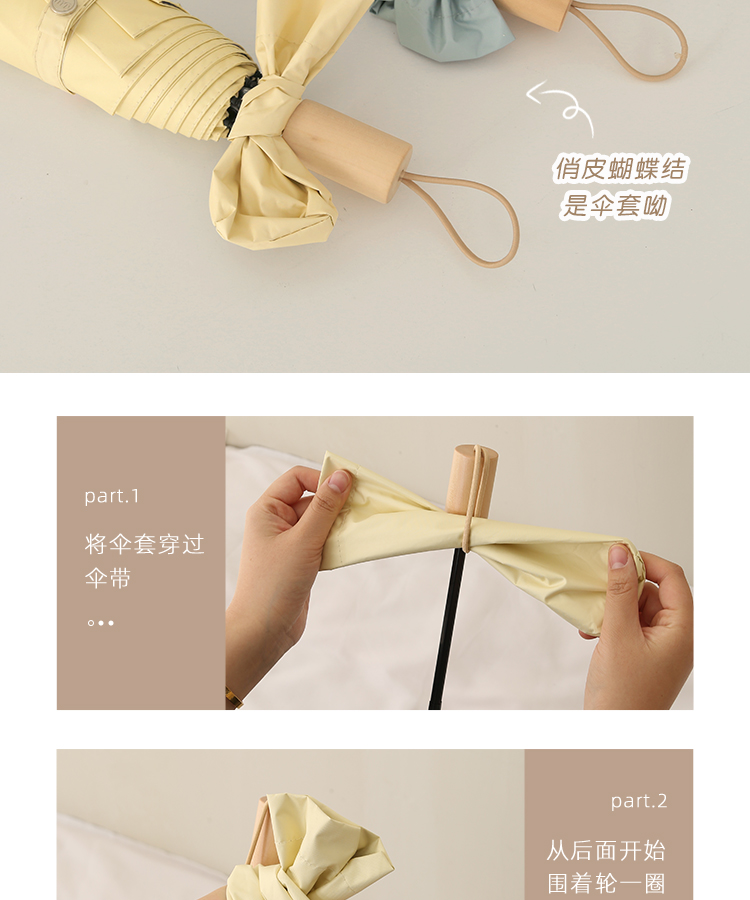 俏皮蝴蝶结
是伞套呦

part.1

将伞套穿过伞带

part.2

从后面开始围着轮一圈