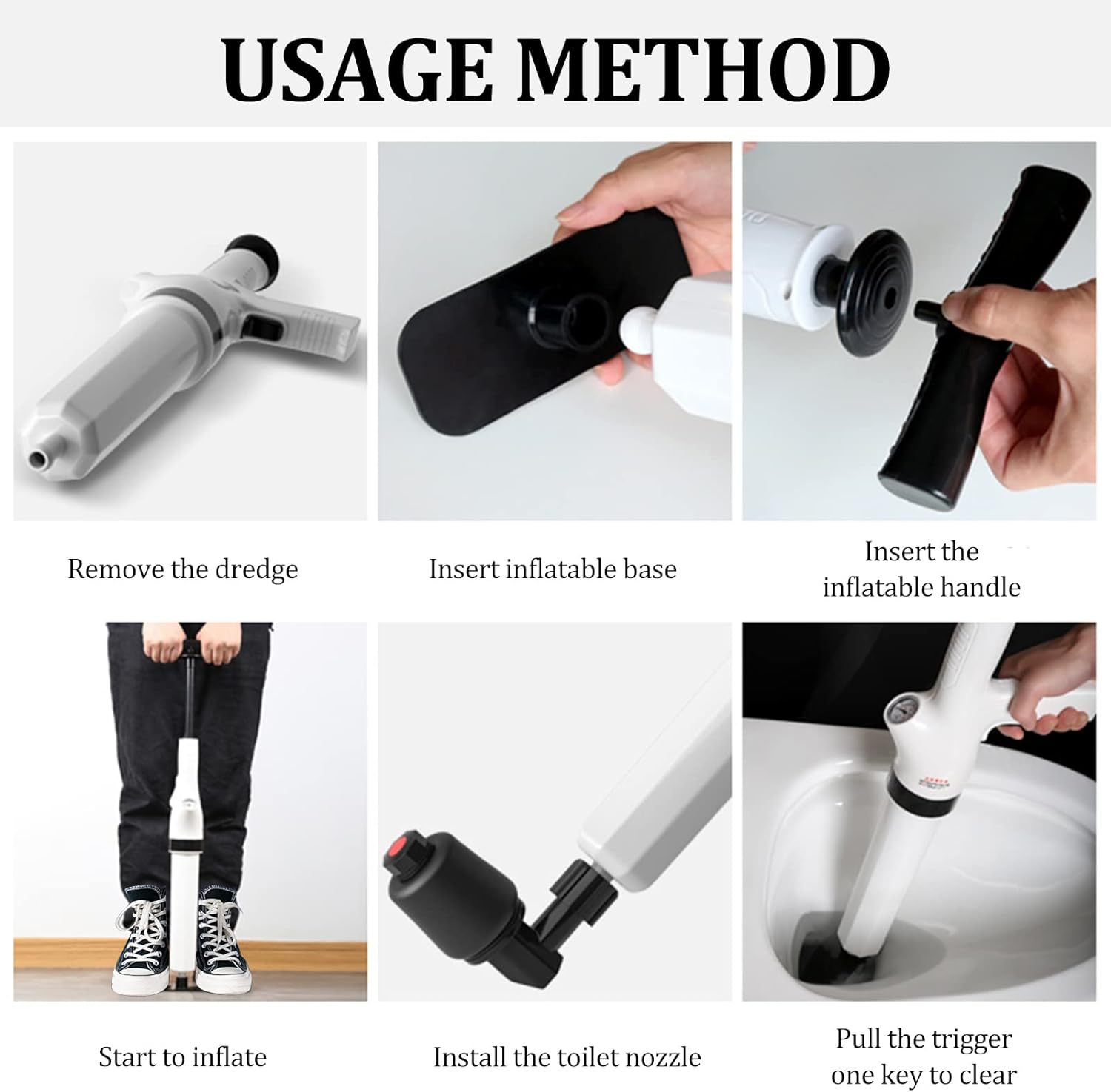 USAGE METHOD

Remove the dredge

Insert inflatable base

Insert the inflatable handle

Start to inflate

Install the toilet nozzle

Pull the trigger one key to clear