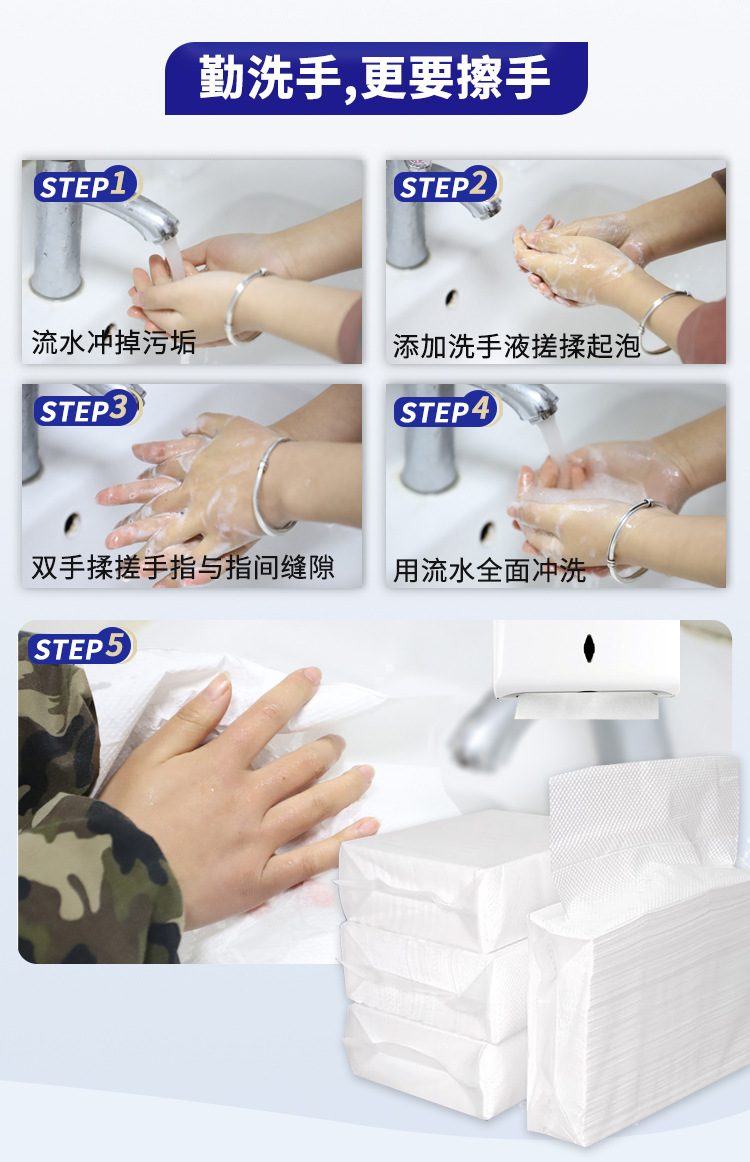 勤洗手,更要擦手

STEP1
流水冲掉污垢

STEP2
添加洗手液搓揉起泡

STEP3
双手揉搓手指与指间缝隙

STEP4
用流水全面冲洗

STEP5