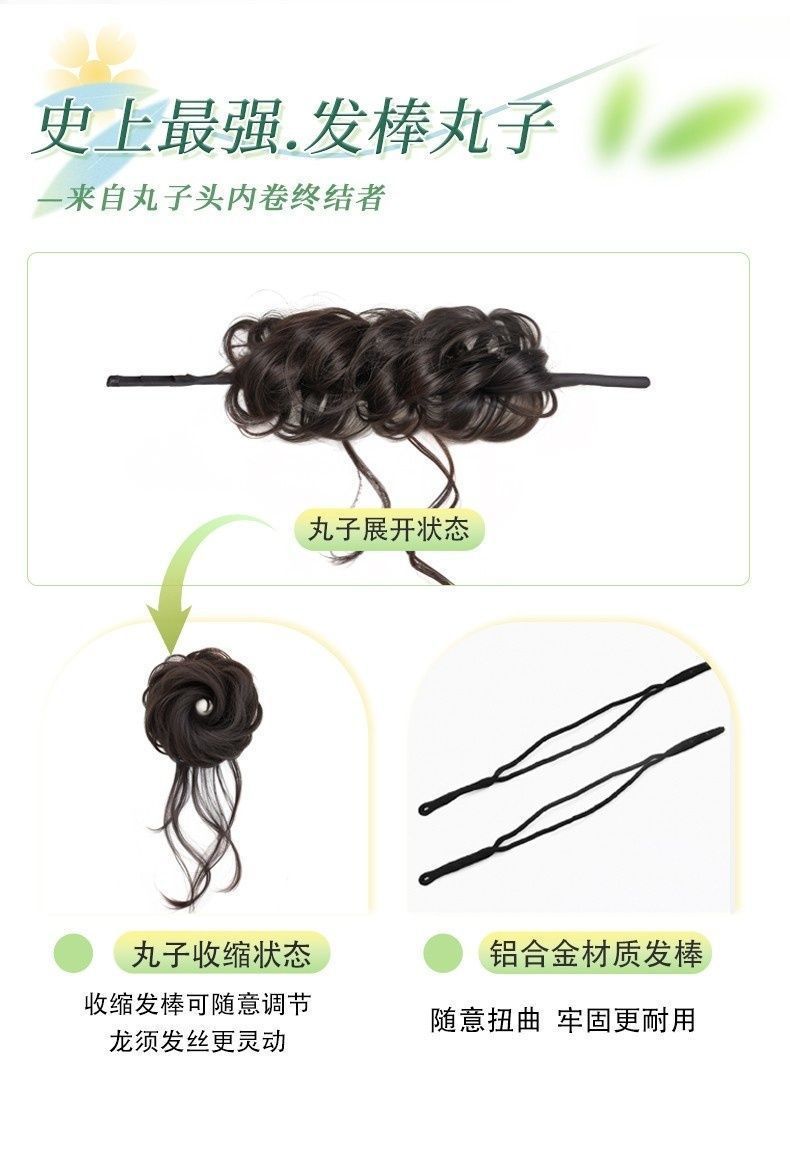 史上最强.发棒丸子
—来自丸子头内卷终结者

丸子展开状态

丸子收缩状态
收缩发棒可随意调节
龙须发丝更灵动

铝合金材质发棒
随意扭曲 牢固更耐用