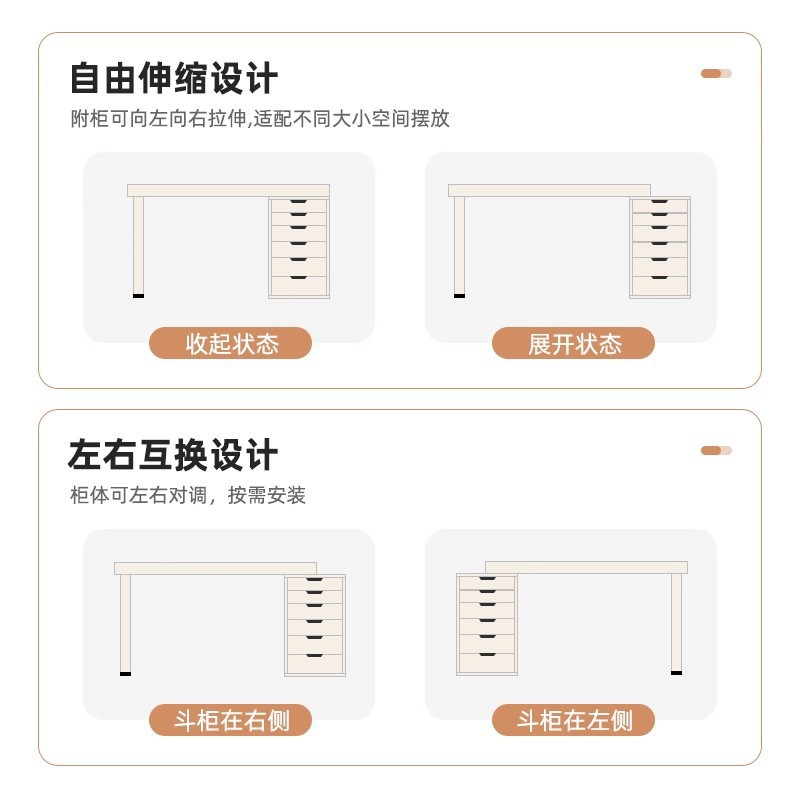 自由伸缩设计

附柜可向左向右拉伸,适配不同大小空间摆放

收起状态

展开状态

左右互换设计

柜体可左右对调，按需安装

斗柜在右侧

斗柜在左侧