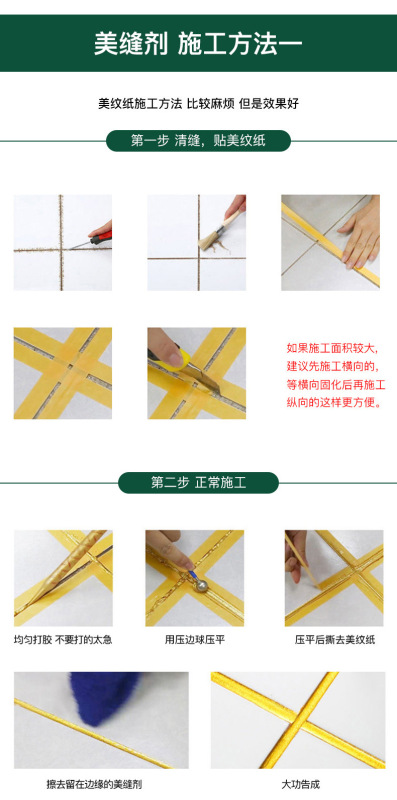 美缝剂 施工方法一

美纹纸施工方法 比较麻烦 但是效果好

第一步 清缝，贴美纹纸

如果施工面积较大，建议先施工横向的，等横向固化后再施工纵向的这样更方便。

第二步 正常施工

均匀打胶 不要打的太急

用压边球压平

压平后撕去美纹纸

擦去留在边缘的美缝剂

大功告成