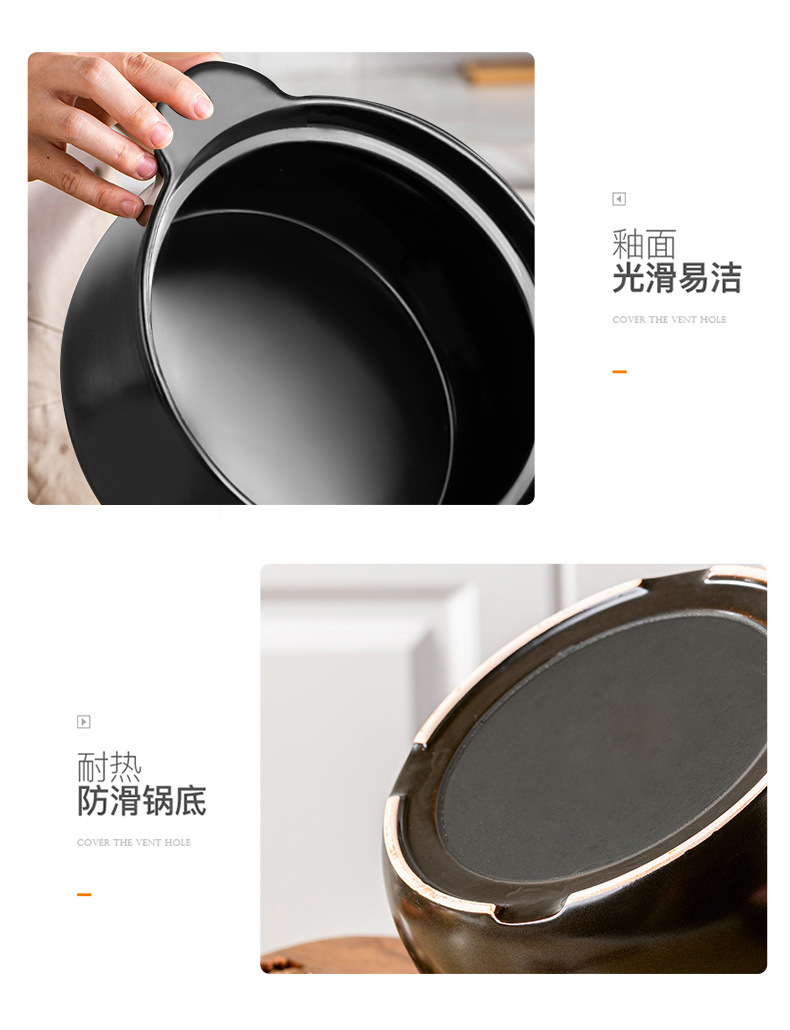 釉面
光滑易洁

COVER THE VENT HOLE

耐热
防滑锅底

COVER THE VENT HOLE