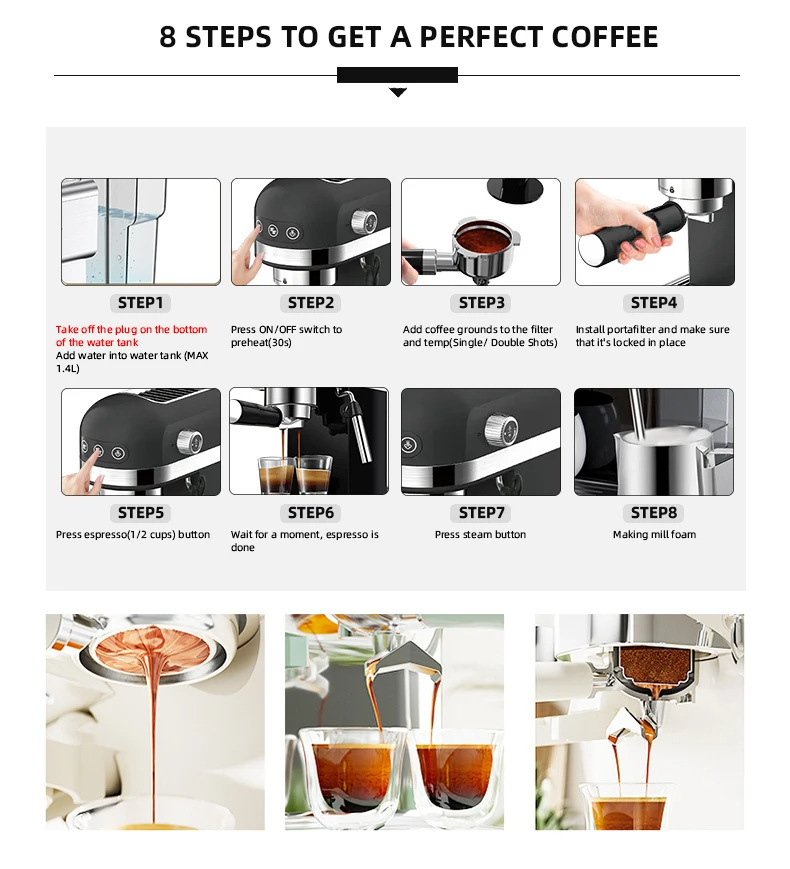 8 STEPS TO GET A PERFECT COFFEE

STEP1

Take off the plug on the bottom of the water tank
Add water into water tank (MAX 1.4L)

STEP2

Press ON/OFF switch to preheat(30s)

STEP3

Add coffee grounds to the filter and temp(Single/ Double Shots)

STEP4

Install portafilter and make sure that it's locked in place

STEP5

Press espresso(1/2 cups) button

STEP6

Wait for a moment, espresso is done

STEP7

Press steam button

STEP8

Making mill foam