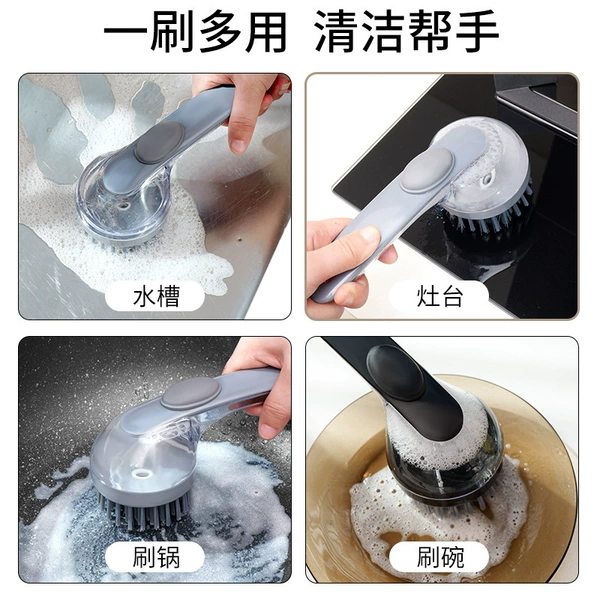 一刷多用 清洁帮手

水槽

灶台

刷锅

刷碗