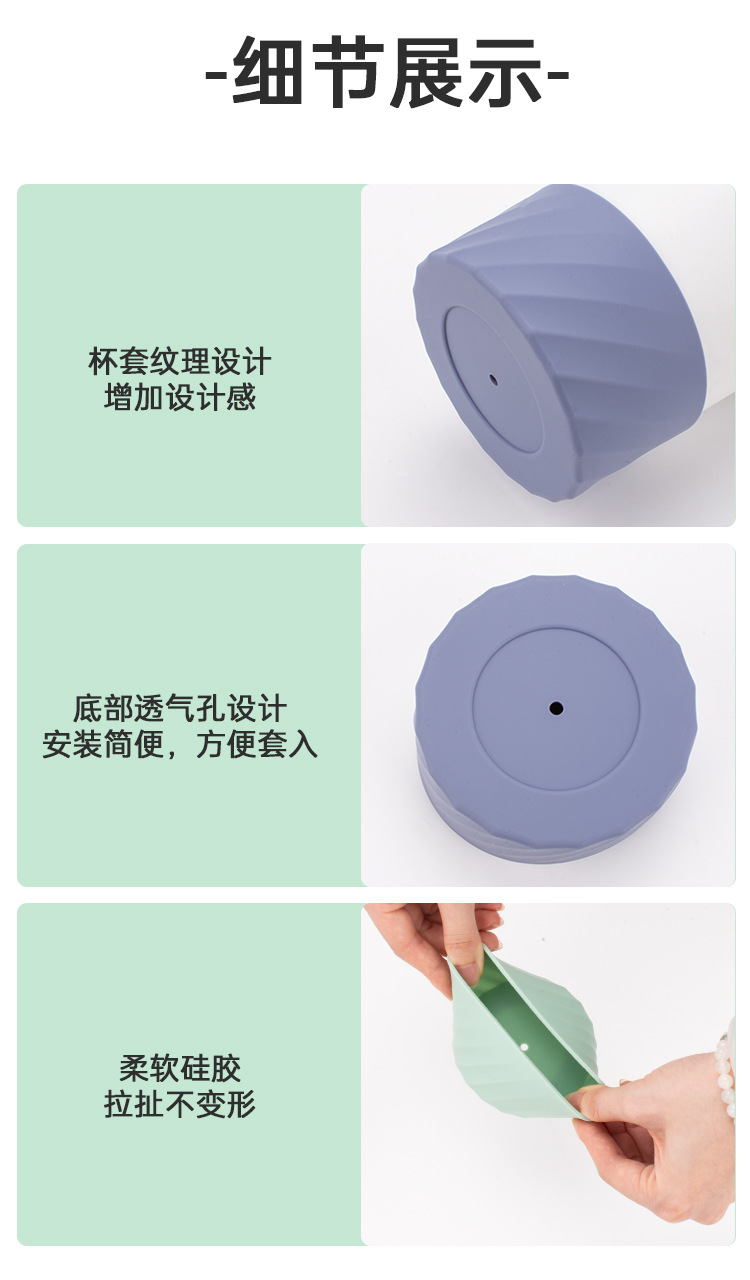 -细节展示-

杯套纹理设计
增加设计感

底部透气孔设计
安装简便，方便套入

柔软硅胶
拉扯不变形