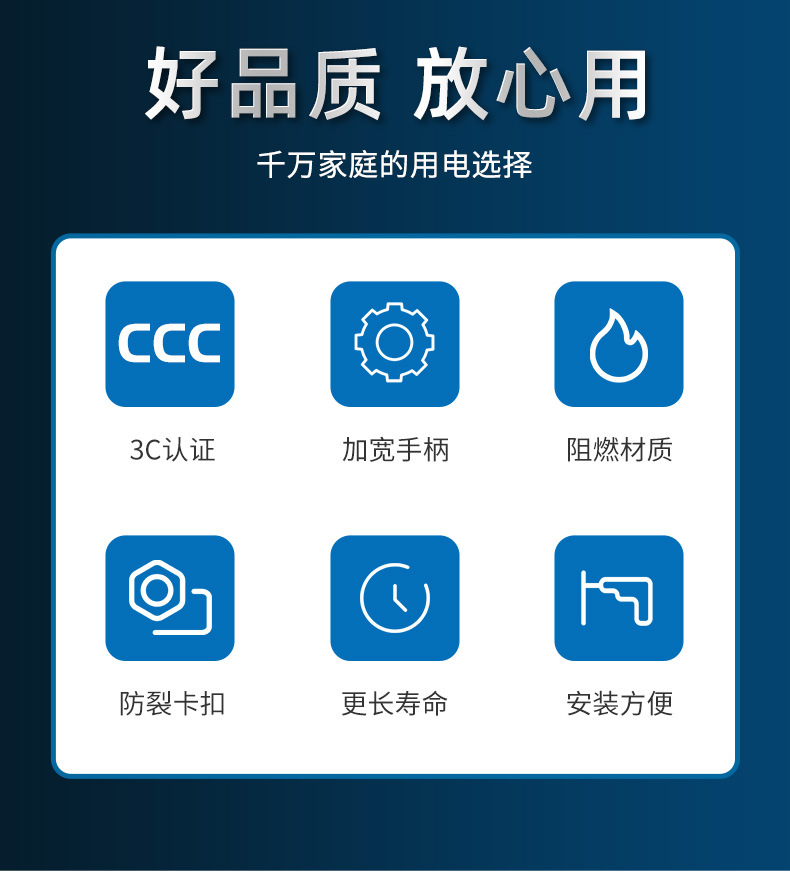 好品质 放心用

千万家庭的用电选择

CCC

3C认证

加宽手柄

阻燃材质

防裂卡扣

更长寿命

安装方便